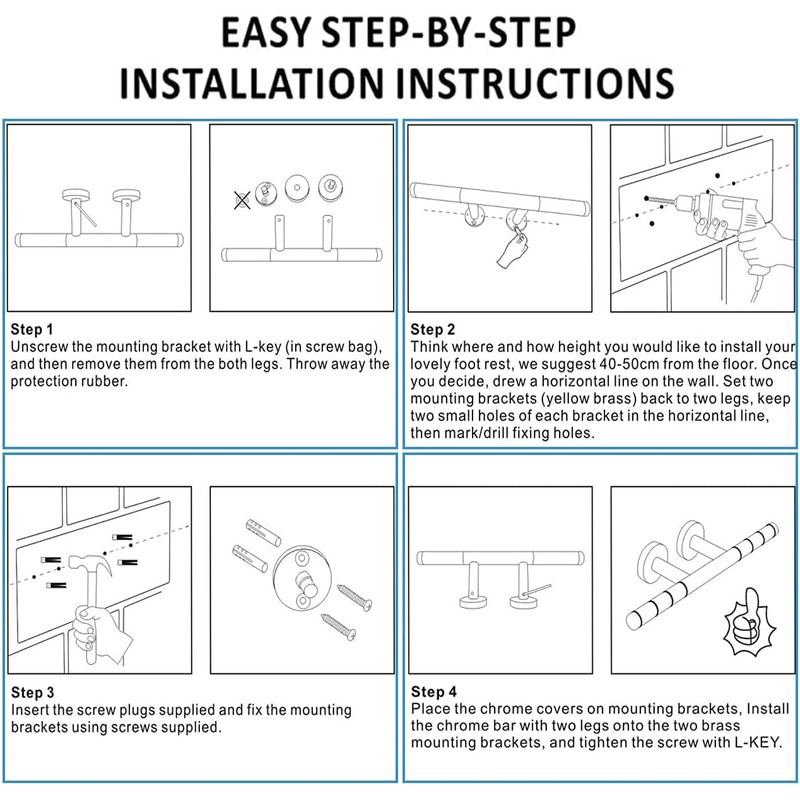 EASY STEP-BY-STEP
INSTALLATION INSTRUCTIONS

Step 1
Unscrew the mounting bracket with L-key (in screw bag), and then remove them from the both legs. Throw away the protection rubber.

Step 2
Think where and how height you would like to install your lovely foot rest, we suggest 40-50cm from the floor. Once you decide, drew a horizontal line on the wall. Set two mounting brackets (yellow brass) back to two legs, keep two small holes of each bracket in the horizontal line, then mark/drill fixing holes.

Step 3
Insert the screw plugs supplied and fix the mounting brackets using screws supplied.

Step 4
Place the chrome covers on mounting brackets, Install the chrome bar with two legs onto the two brass mounting brackets, and tighten the screw with L-KEY.