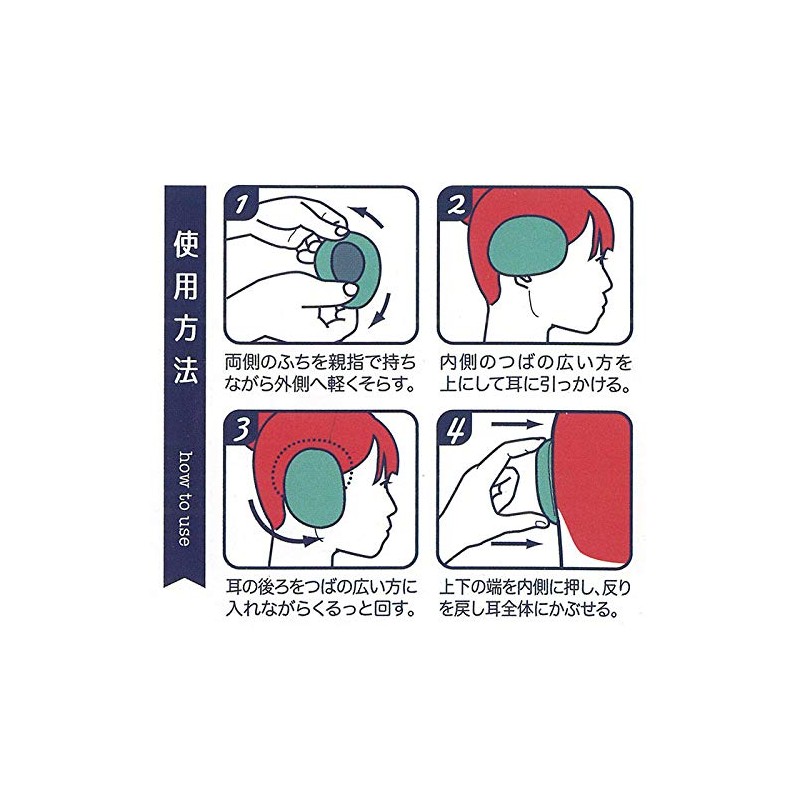 使用方法

how to use

1
両側のふちを親指で持ちながら外側へ軽くそらす。

2
内側のつばの広い方を上にして耳に引っかける。

3
耳の後ろをつばの広い方に入れながらくるっと回す。

4
上下の端を内側に押し、反りを戻し耳全体にかぶせる。