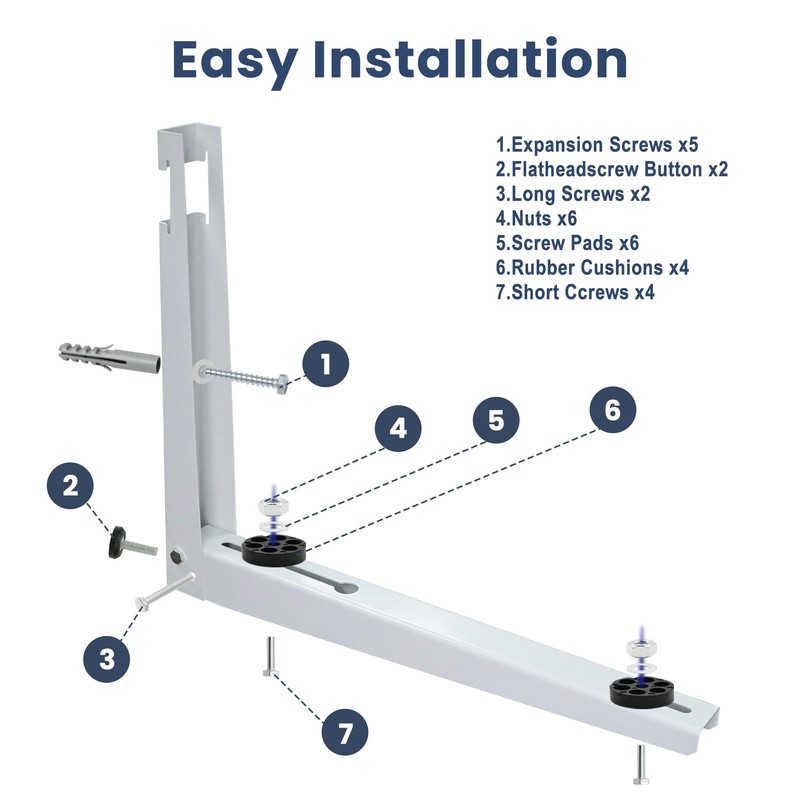 Easy Installation

1.Expansion Screws x5
2.Flatheadscrew Button x2
3.Long Screws x2
4.Nuts x6
5.Screw Pads x6
6.Rubber Cushions x4
7.Short Ccrews x4

1
4
5
6
2
3
7