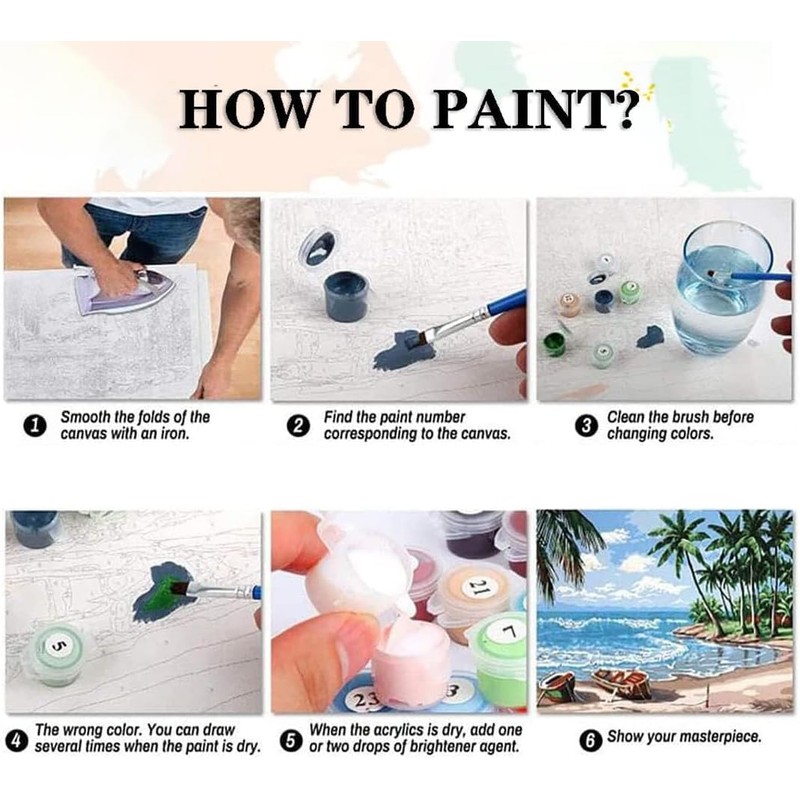 HOW TO PAINT?

1 Smooth the folds of the canvas with an iron.

2 Find the paint number corresponding to the canvas.

3 Clean the brush before changing colors.

5

21

7

23

3

4 The wrong color. You can draw several times when the paint is dry.

5 When the acrylics is dry, add one or two drops of brightener agent.

6 Show your masterpiece.