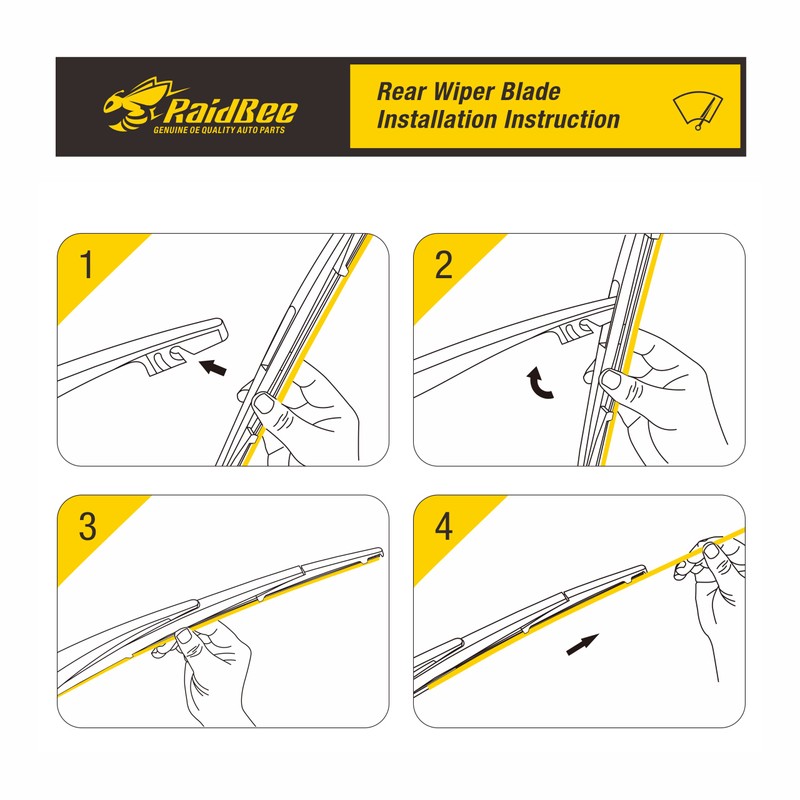 RaidBee
GENUINE OE QUALITY AUTO PARTS

Rear Wiper Blade
Installation Instruction

1

2

3

4