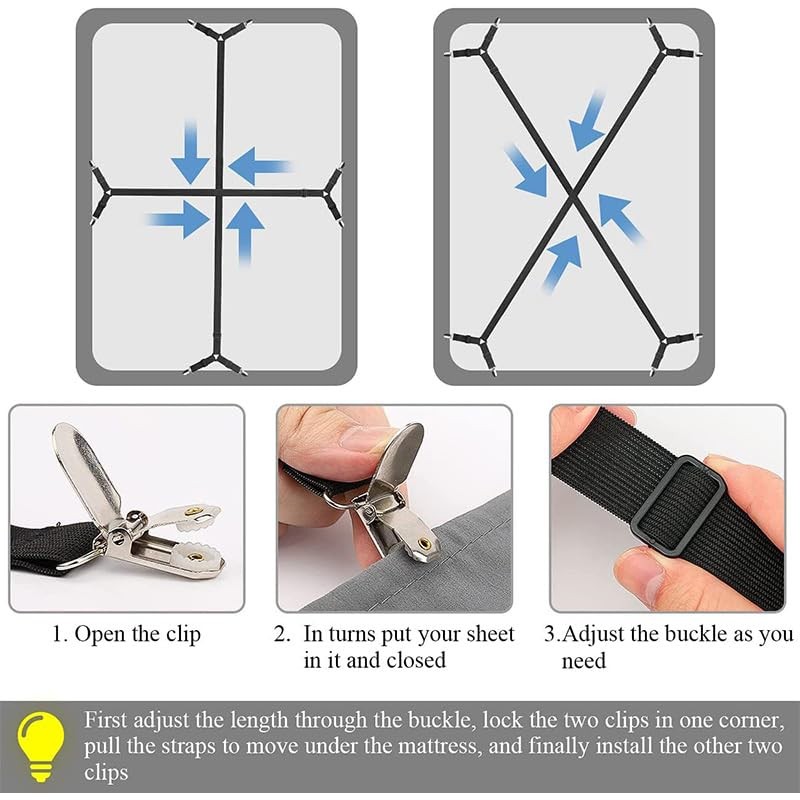 1. Open the clip

2. In turns put your sheet in it and closed

3.Adjust the buckle as you need

First adjust the length through the buckle, lock the two clips in one corner, pull the straps to move under the mattress, and finally install the other two clips