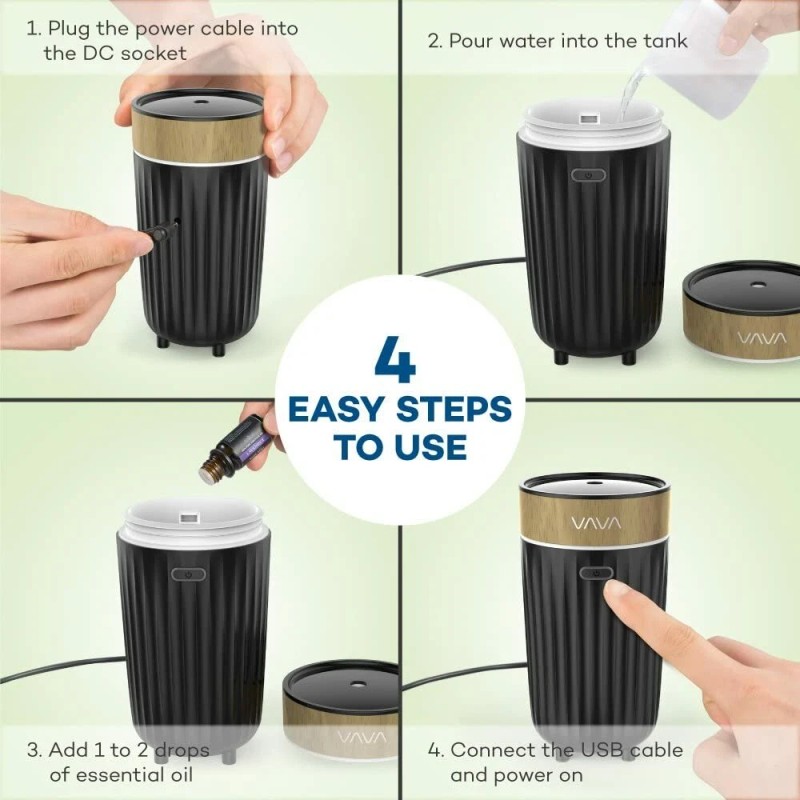 1. Plug the power cable into the DC socket

2. Pour water into the tank

VAVA

4
EASY STEPS
TO USE

VAVA

VAVA

3. Add 1 to 2 drops of essential oil

4. Connect the USB cable and power on