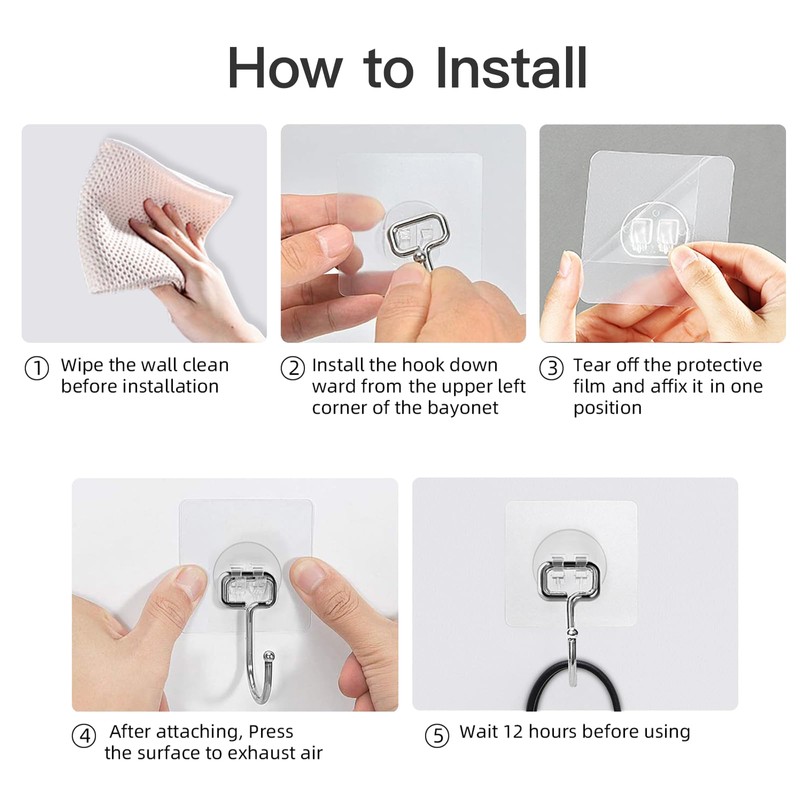 How to Install

① Wipe the wall clean before installation

② Install the hook down ward from the upper left corner of the bayonet

③ Tear off the protective film and affix it in one position

④ After attaching, Press the surface to exhaust air

⑤ Wait 12 hours before using