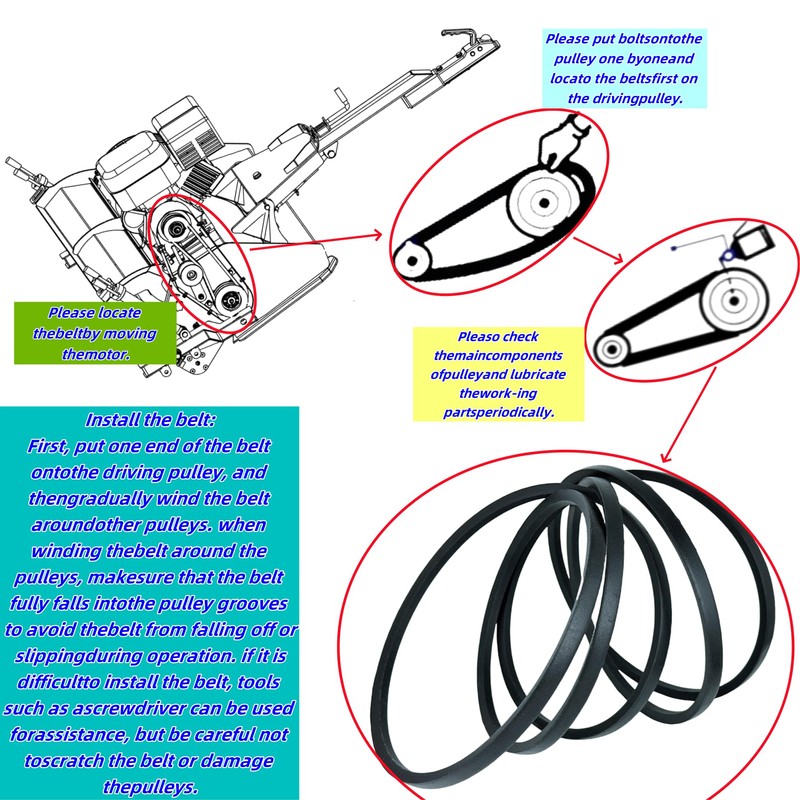 Please put boltsontothe pulley one byoneand locato the beltsfirst on the drivingpulley.

Please locate thebeltby moving themotor.

Pleaso check themaincomponents ofpulleyand lubricate thework-ing partsperiodically.

Install the belt:
First, put one end of the belt ontothe driving pulley, and thengradually wind the belt aroundother pulleys. when winding thebelt around the pulleys, makesure that the belt fully falls intothe pulley grooves to avoid thebelt from falling off or slippingduring operation. if it is difficultto install the belt, tools such as ascrewdriver can be used forassistance, but be careful not toscratch the belt or damage thepulleys.