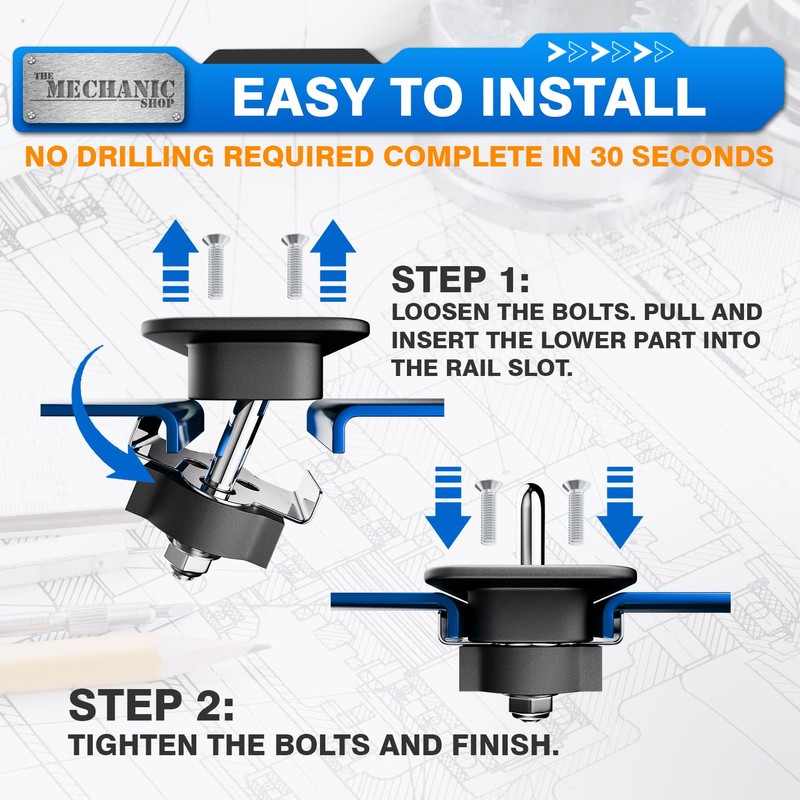 THE MECHANIC SHOP

EASY TO INSTALL

NO DRILLING REQUIRED COMPLETE IN 30 SECONDS

STEP 1:
LOOSEN THE BOLTS. PULL AND INSERT THE LOWER PART INTO THE RAIL SLOT.

STEP 2:
TIGHTEN THE BOLTS AND FINISH.