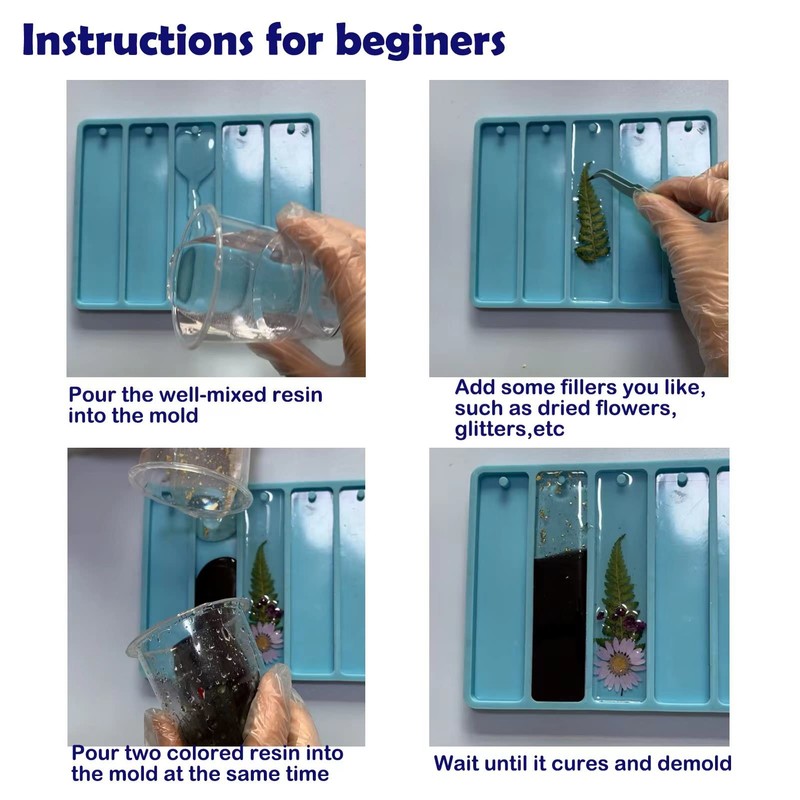 Instructions for beginers

Pour the well-mixed resin into the mold

Add some fillers you like, such as dried flowers, glitters,etc

Pour two colored resin into the mold at the same time

Wait until it cures and demold