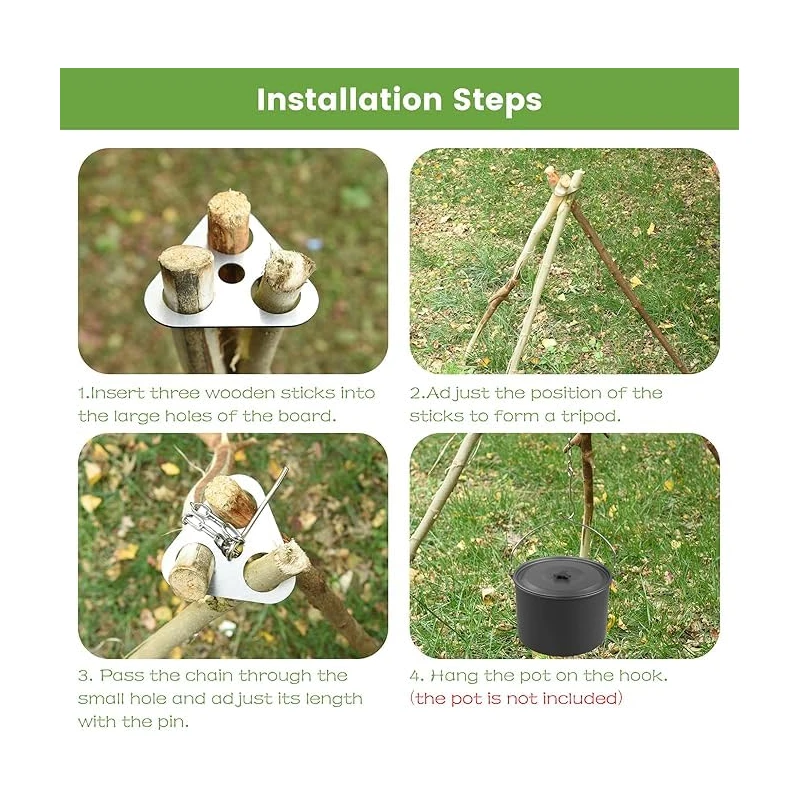 Installation Steps

1.Insert three wooden sticks into the large holes of the board.

2.Adjust the position of the sticks to form a tripod.

3. Pass the chain through the small hole and adjust its length with the pin.

4. Hang the pot on the hook. (the pot is not included)