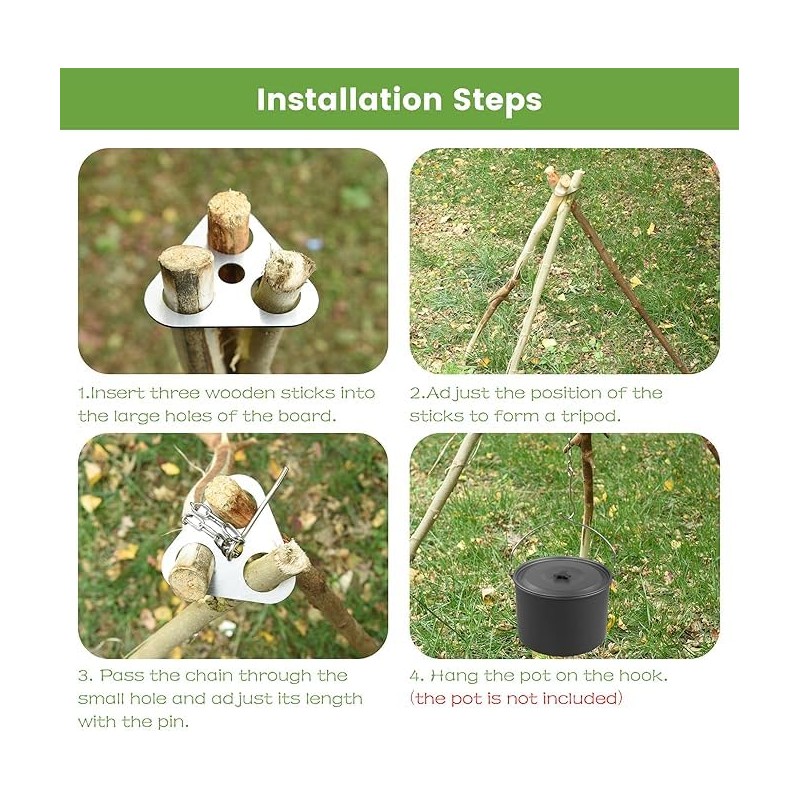 Installation Steps

1.Insert three wooden sticks into the large holes of the board.

2.Adjust the position of the sticks to form a tripod.

3. Pass the chain through the small hole and adjust its length with the pin.

4. Hang the pot on the hook. (the pot is not included)