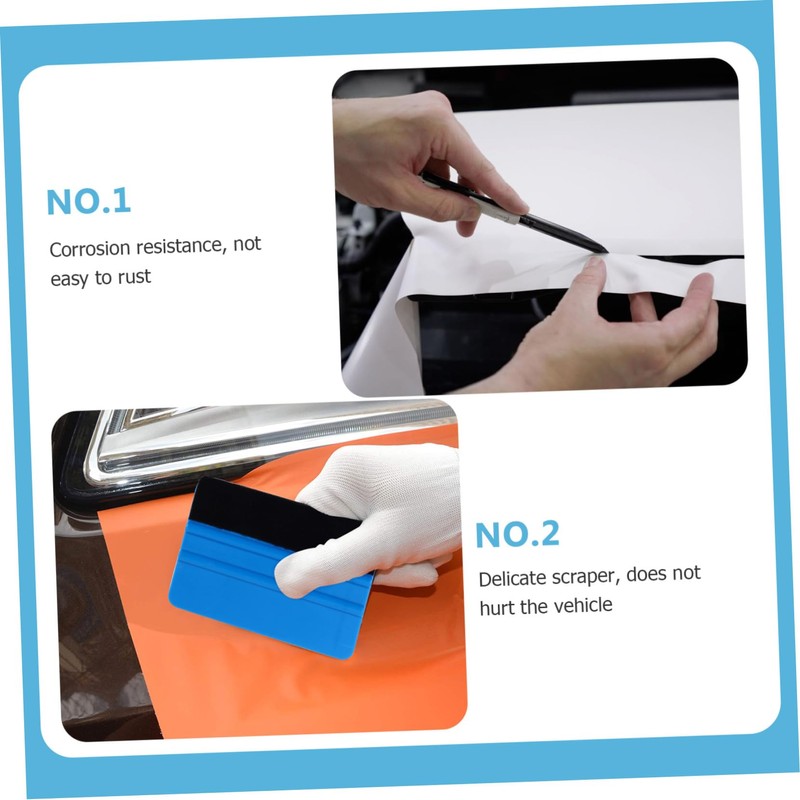 NO.1

Corrosion resistance, not easy to rust

NO.2

Delicate scraper, does not hurt the vehicle