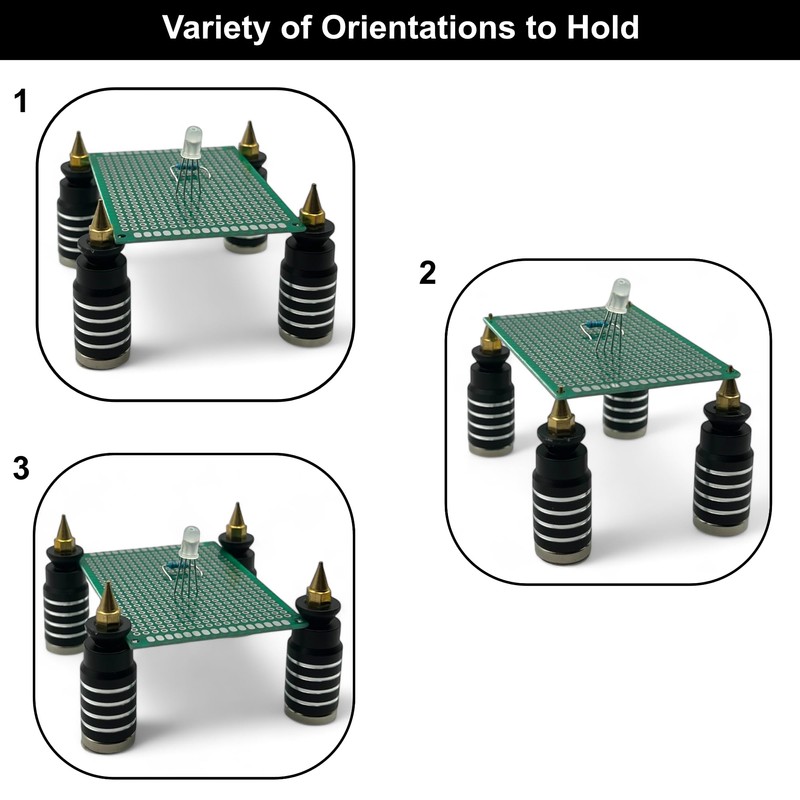 Variety of Orientations to Hold

1

2

3