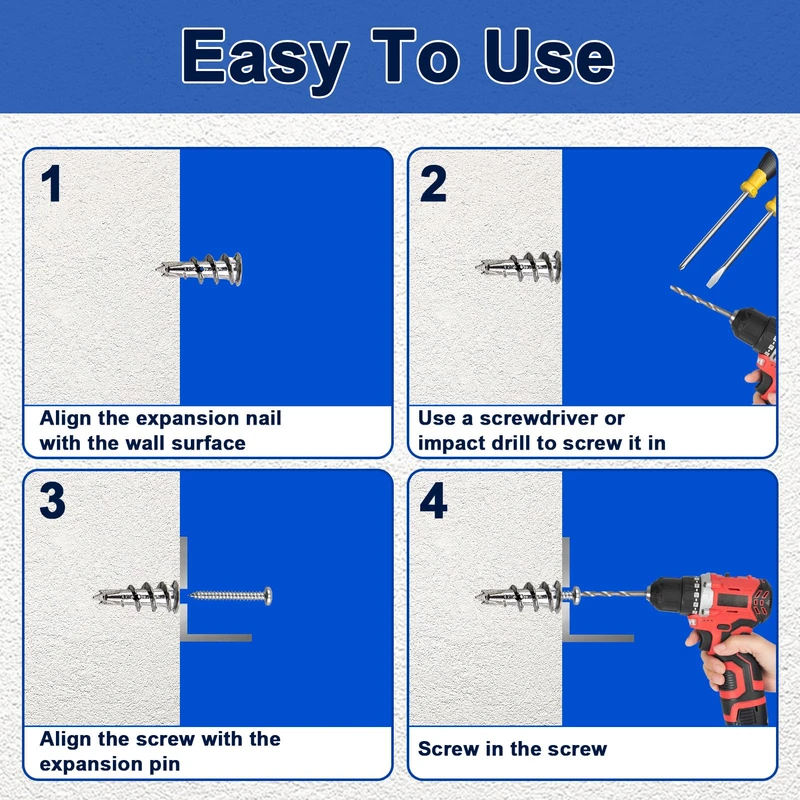 Easy To Use

1

Align the expansion nail with the wall surface

2

Use a screwdriver or impact drill to screw it in

3

Align the screw with the expansion pin

4

Screw in the screw