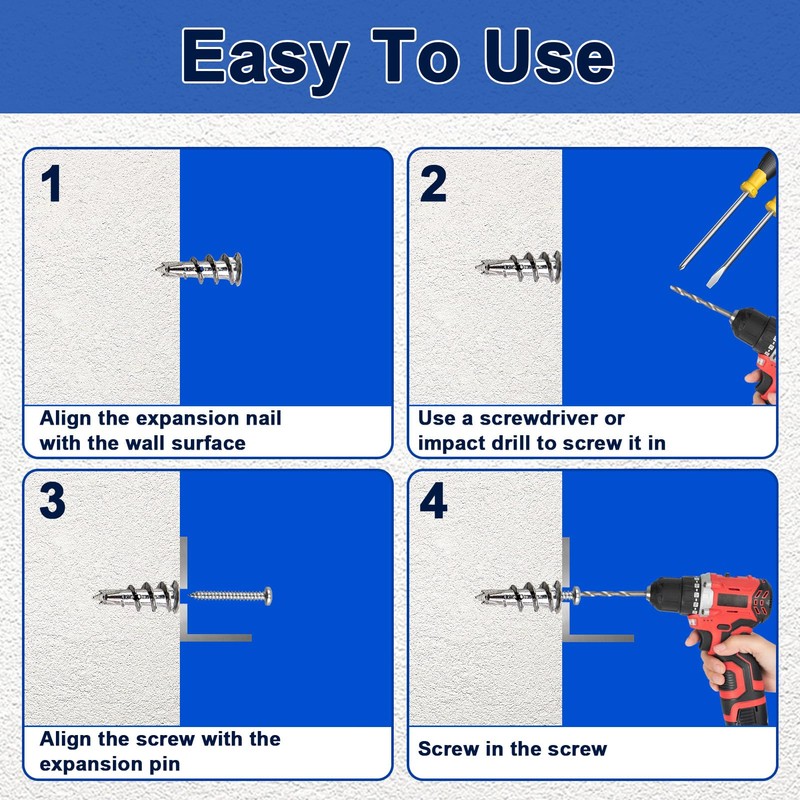 Easy To Use

1

Align the expansion nail with the wall surface

2

Use a screwdriver or impact drill to screw it in

3

Align the screw with the expansion pin

4

Screw in the screw