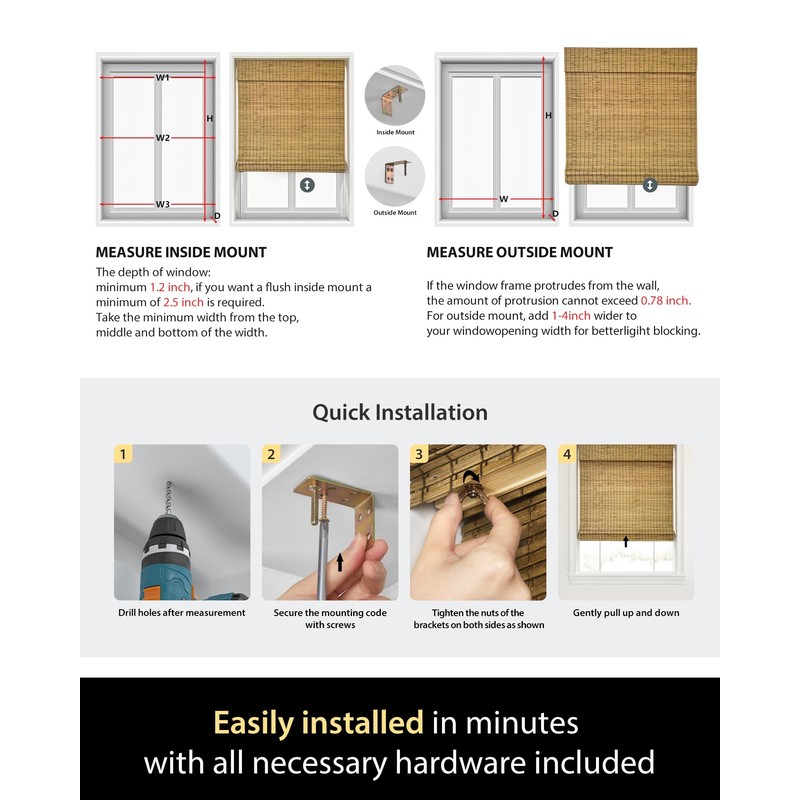 W1
W2
W3
H
D

Inside Mount

Outside Mount

H
W
D

MEASURE INSIDE MOUNT
The depth of window:
minimum 1.2 inch, if you want a flush inside mount a minimum of 2.5 inch is required.
Take the minimum width from the top, middle and bottom of the width.

MEASURE OUTSIDE MOUNT
If the window frame protrudes from the wall, the amount of protrusion cannot exceed 0.78 inch.
For outside mount, add 1-4inch wider to your windowopening width for betterlight blocking.

Quick Installation

1
Drill holes after measurement

2
Secure the mounting code with screws

3
Tighten the nuts of the brackets on both sides as shown

4
Gently pull up and down

Easily installed in minutes
with all necessary hardware included