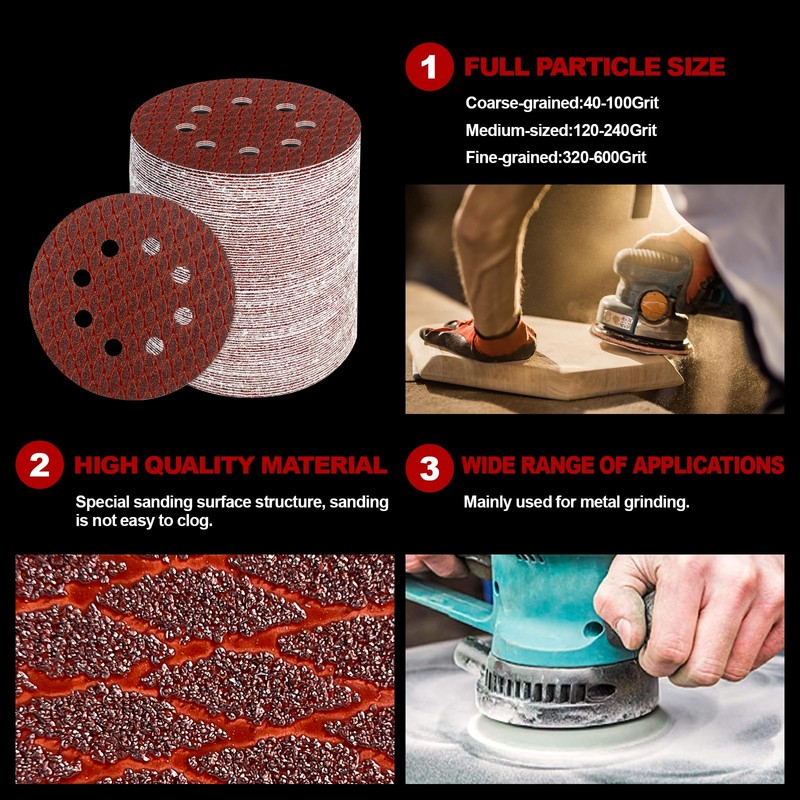 1 FULL PARTICLE SIZE

Coarse-grained:40-100Grit

Medium-sized:120-240Grit

Fine-grained:320-600Grit

2 HIGH QUALITY MATERIAL

Special sanding surface structure, sanding is not easy to clog.

3 WIDE RANGE OF APPLICATIONS

Mainly used for metal grinding.