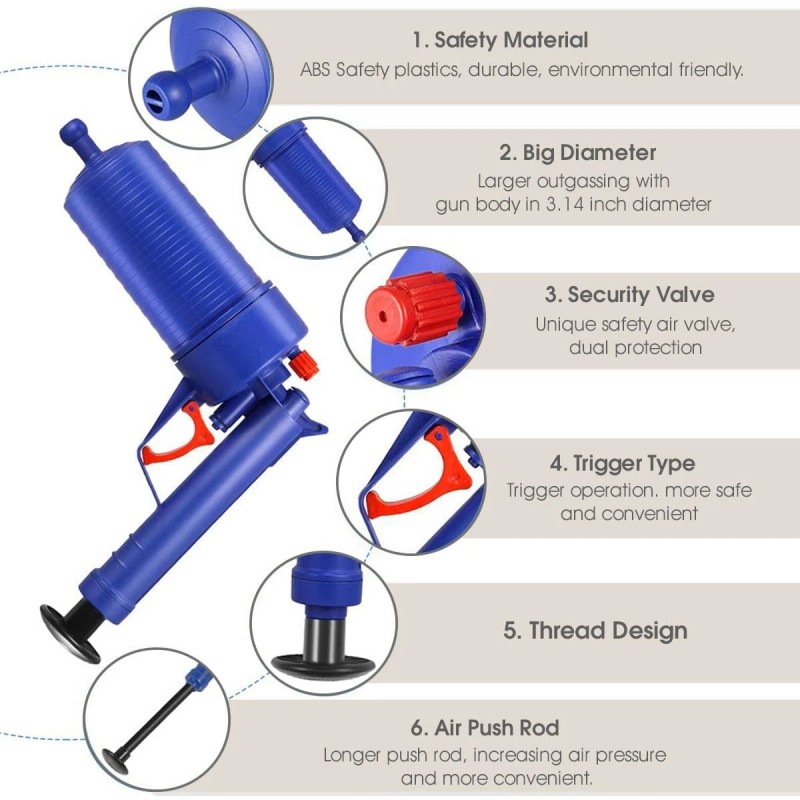 1. Safety Material
ABS Safety plastics, durable, environmental friendly.

2. Big Diameter
Larger outgassing with gun body in 3.14 inch diameter

3. Security Valve
Unique safety air valve, dual protection

4. Trigger Type
Trigger operation. more safe and convenient

5. Thread Design

6. Air Push Rod
Longer push rod, increasing air pressure and more convenient.