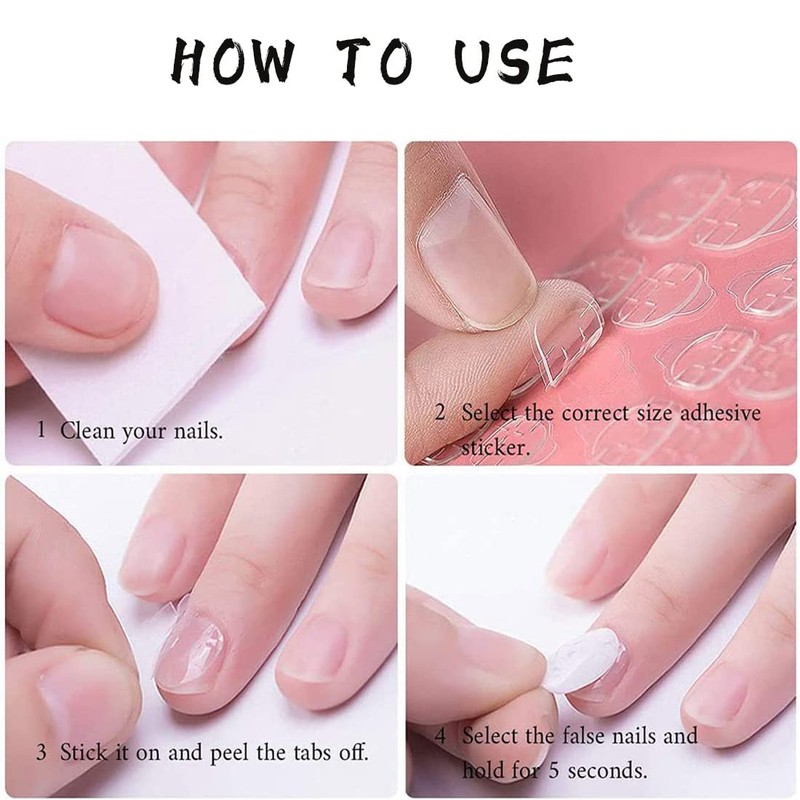 HOW TO USE

1 Clean your nails.

2 Select the correct size adhesive sticker.

3 Stick it on and peel the tabs off.

4 Select the false nails and hold for 5 seconds.