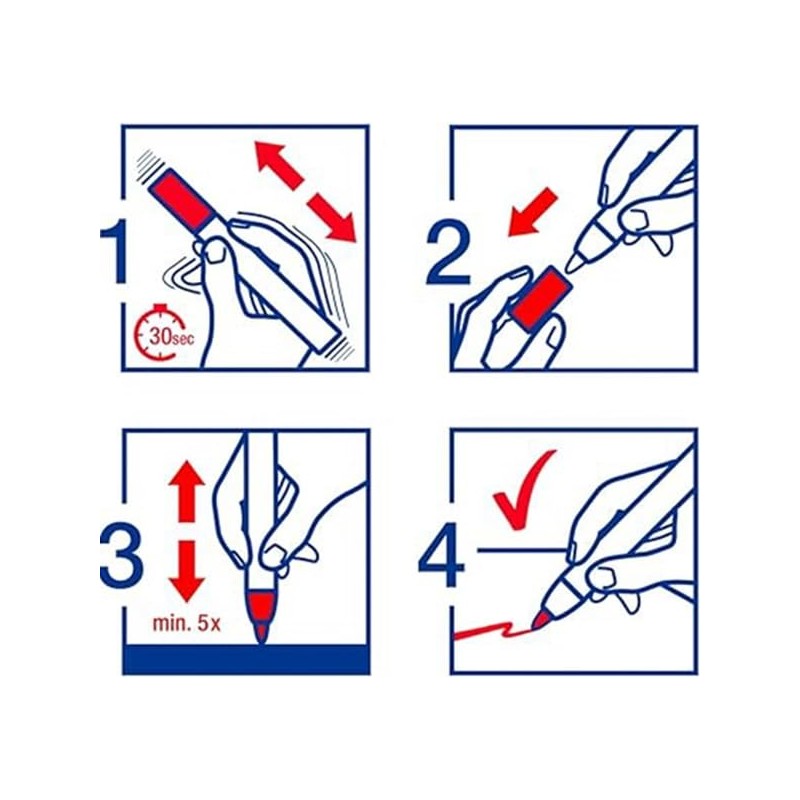 1
30sec
2
3
min. 5x
4