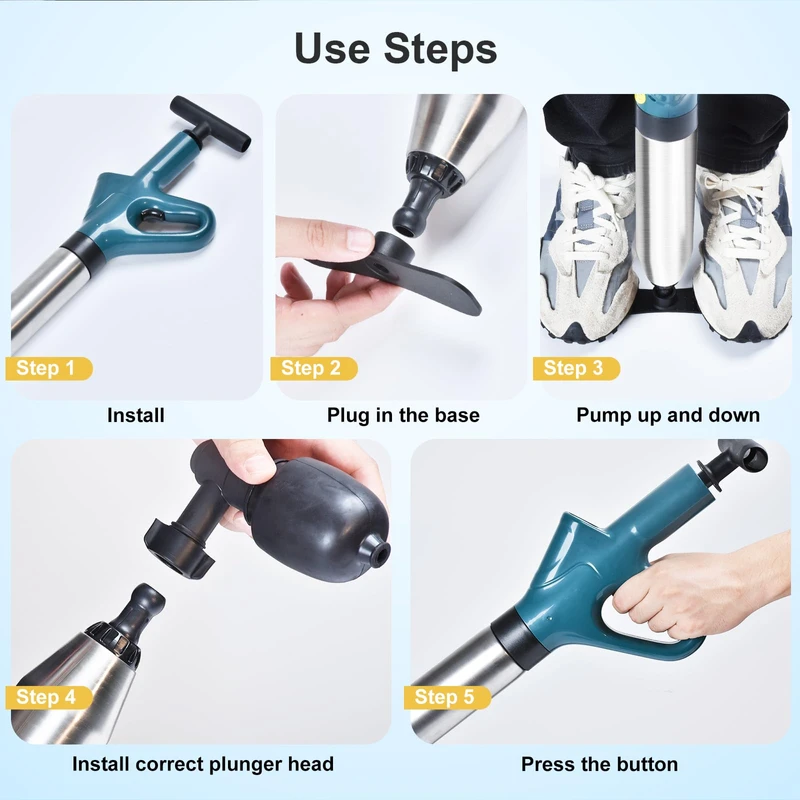 Use Steps

Step 1

Install

Step 2

Plug in the base

Step 3

Pump up and down

Step 4

Install correct plunger head

Step 5

Press the button