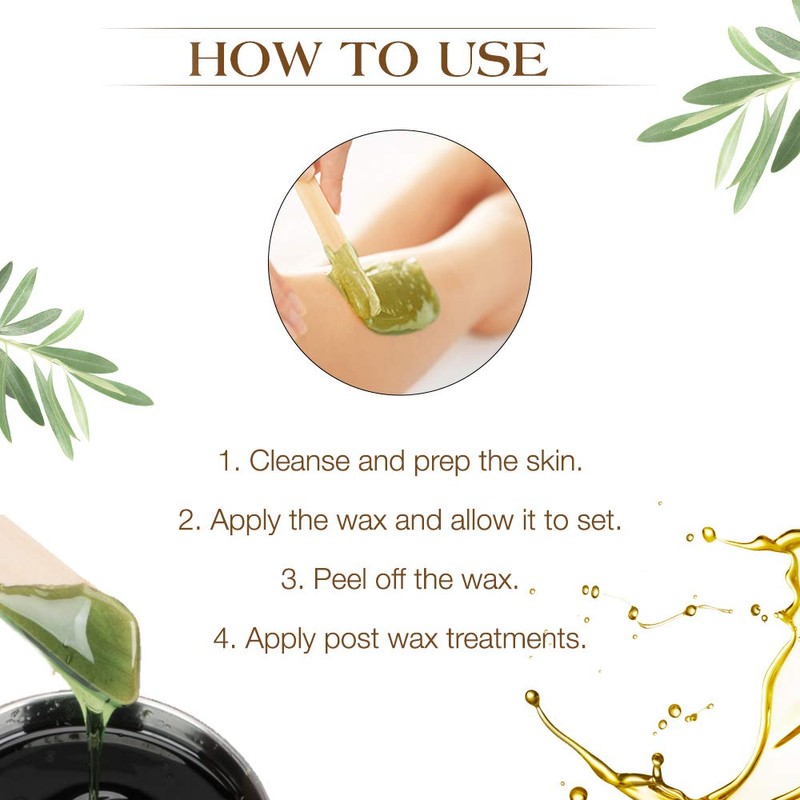 HOW TO USE

1. Cleanse and prep the skin.

2. Apply the wax and allow it to set.

3. Peel off the wax.

4. Apply post wax treatments.