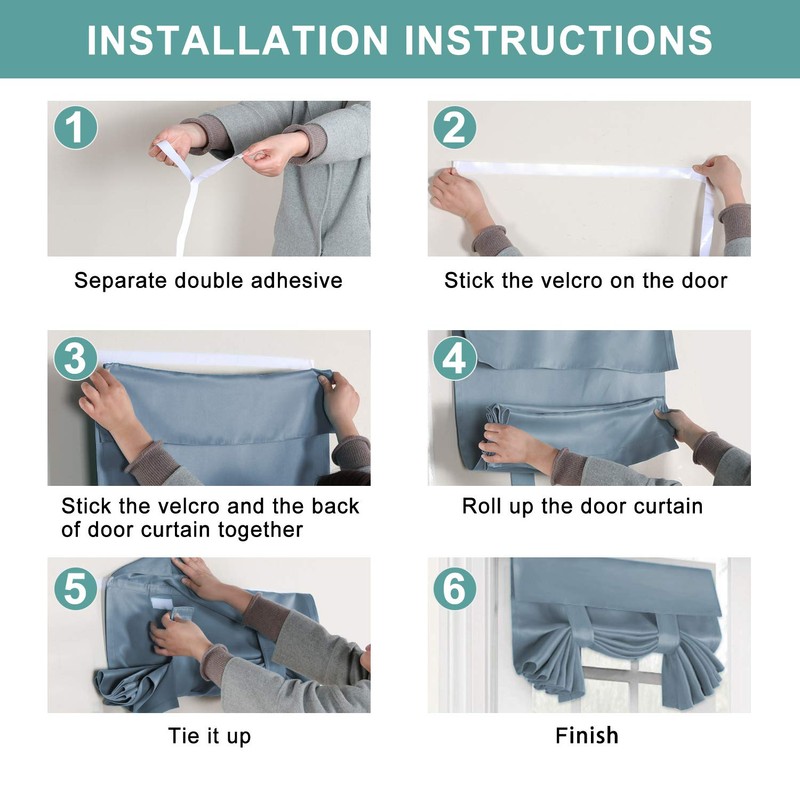 INSTALLATION INSTRUCTIONS

1
Separate double adhesive

2
Stick the velcro on the door

3
Stick the velcro and the back of door curtain together

4
Roll up the door curtain

5
Tie it up

6
Finish