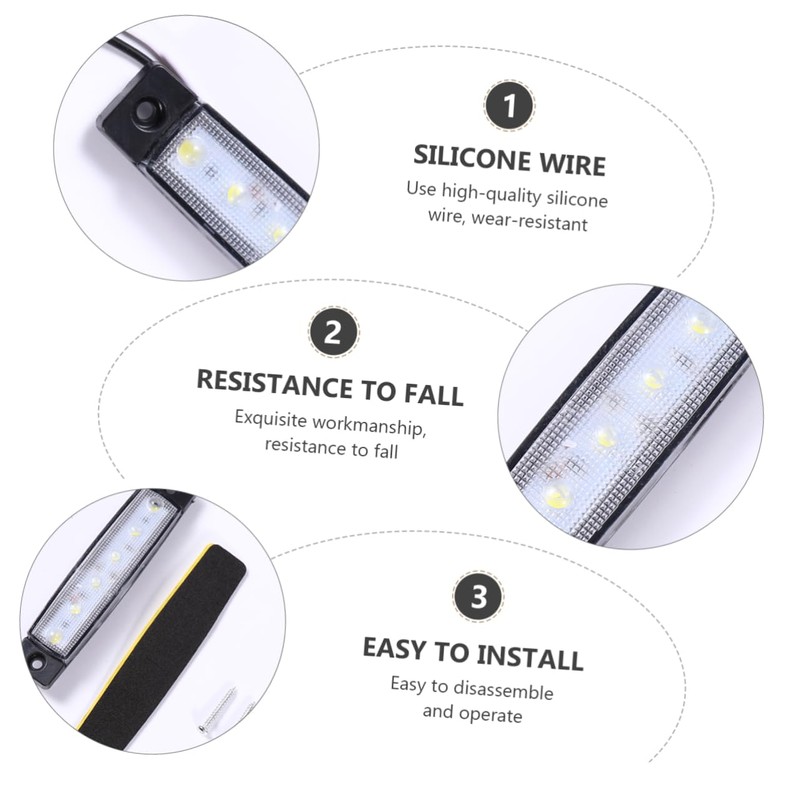 1

SILICONE WIRE

Use high-quality silicone wire, wear-resistant

2

RESISTANCE TO FALL

Exquisite workmanship, resistance to fall

3

EASY TO INSTALL

Easy to disassemble and operate