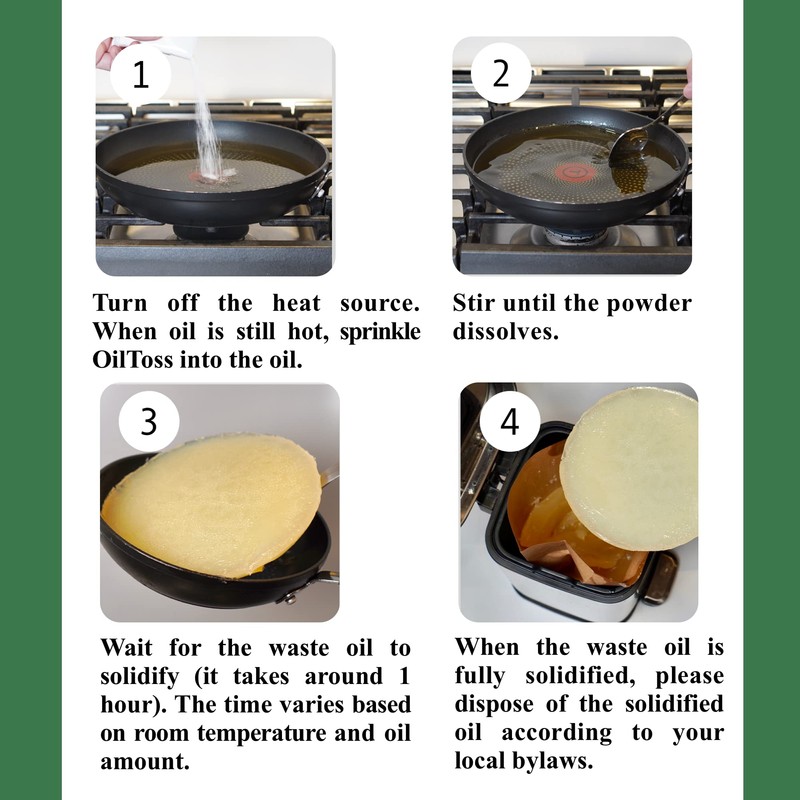 1

Turn off the heat source. When oil is still hot, sprinkle OilToss into the oil.

2

Stir until the powder dissolves.

3

Wait for the waste oil to solidify (it takes around 1 hour). The time varies based on room temperature and oil amount.

4

When the waste oil is fully solidified, please dispose of the solidified oil according to your local bylaws.