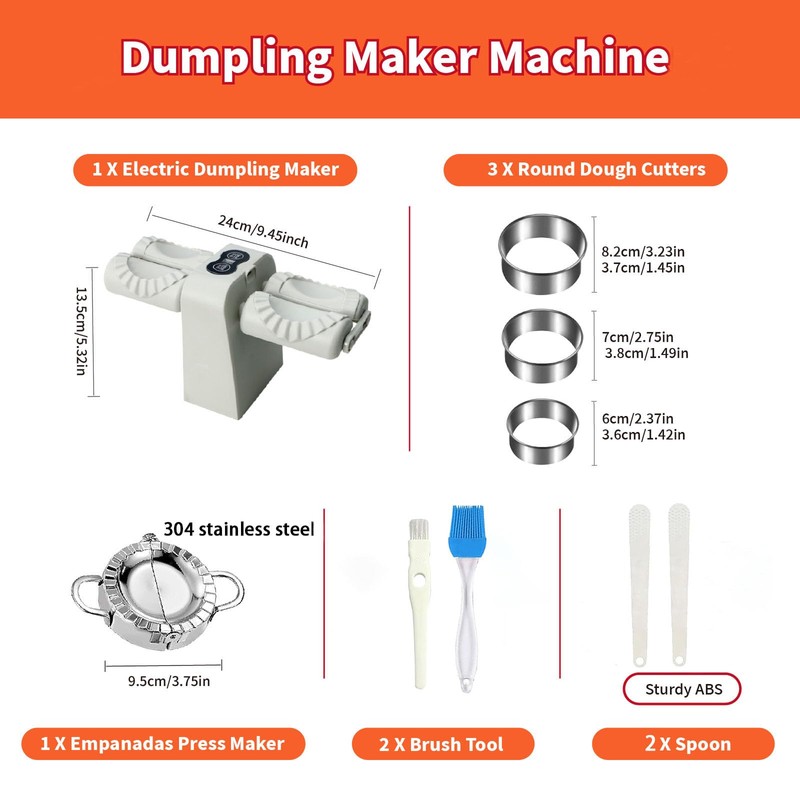 Dumpling Maker Machine

1 X Electric Dumpling Maker

24cm/9.45inch

13.5cm/5.32in

3 X Round Dough Cutters

8.2cm/3.23in
3.7cm/1.45in

7cm/2.75in
3.8cm/1.49in

6cm/2.37in
3.6cm/1.42in

304 stainless steel

9.5cm/3.75in

Sturdy ABS

1 X Empanadas Press Maker

2 X Brush Tool

2 X Spoon