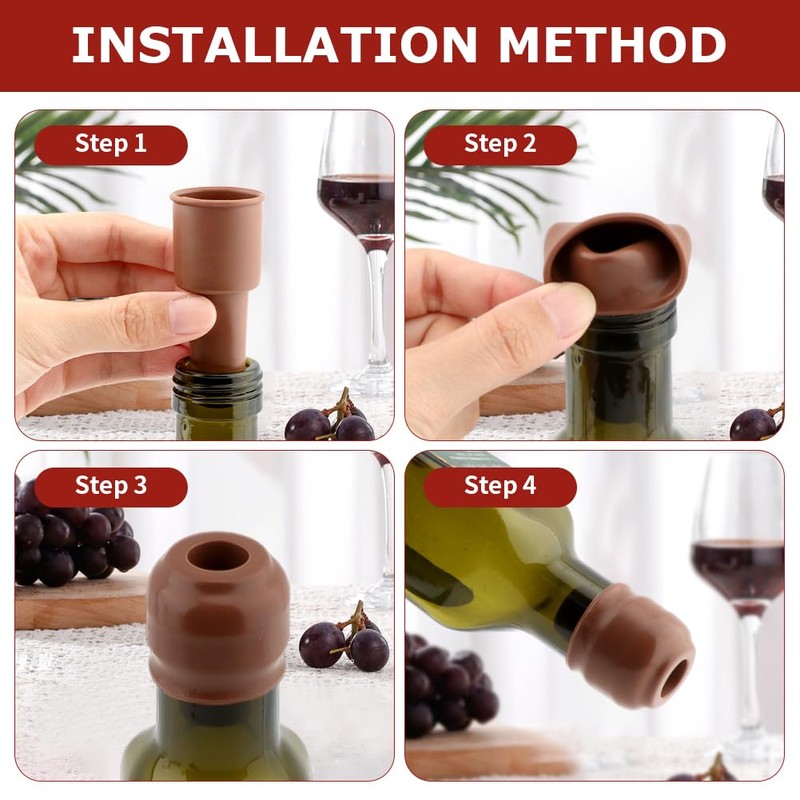 INSTALLATION METHOD

Step 1

Step 2

Step 3

Step 4