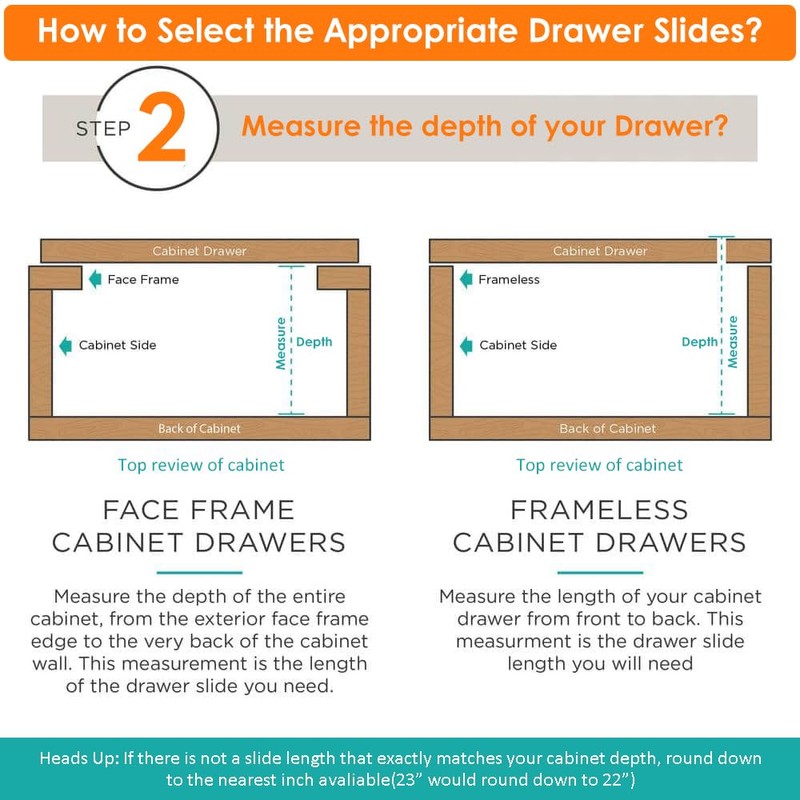 How to Select the Appropriate Drawer Slides?

STEP 2 Measure the depth of your Drawer?

Cabinet Drawer
Face Frame
Cabinet Side
Measure
Depth
Back of Cabinet

Top review of cabinet

FACE FRAME CABINET DRAWERS

Measure the depth of the entire cabinet, from the exterior face frame edge to the very back of the cabinet wall. This measurement is the length of the drawer slide you need.

Cabinet Drawer
Frameless
Cabinet Side
Depth
Measure
Back of Cabinet

Top review of cabinet

FRAMELESS CABINET DRAWERS

Measure the length of your cabinet drawer from front to back. This measurment is the drawer slide length you will need

Heads Up: If there is not a slide length that exactly matches your cabinet depth, round down to the nearest inch avaliable(23" would round down to 22")