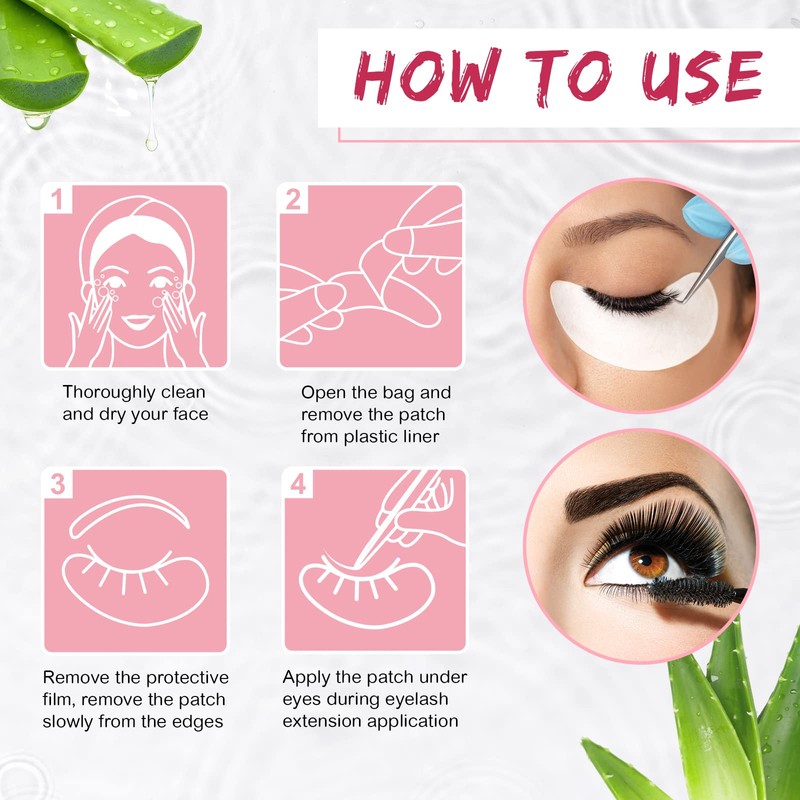 HOW TO USE

1

Thoroughly clean and dry your face

2

Open the bag and remove the patch from plastic liner

3

Remove the protective film, remove the patch slowly from the edges

4

Apply the patch under eyes during eyelash extension application