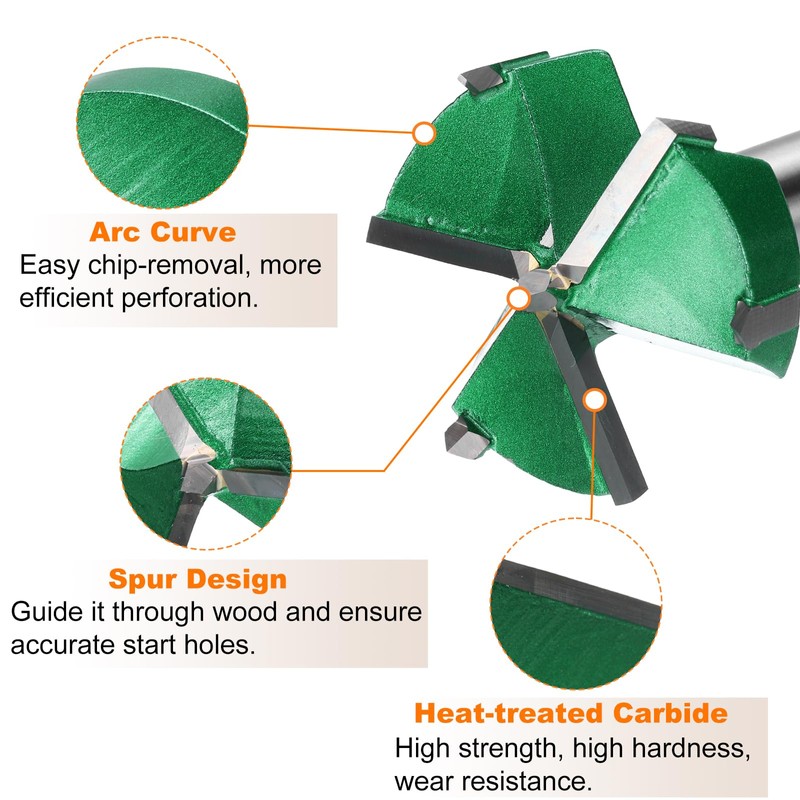 Arc Curve
Easy chip-removal, more efficient perforation.

Spur Design
Guide it through wood and ensure accurate start holes.

Heat-treated Carbide
High strength, high hardness, wear resistance.