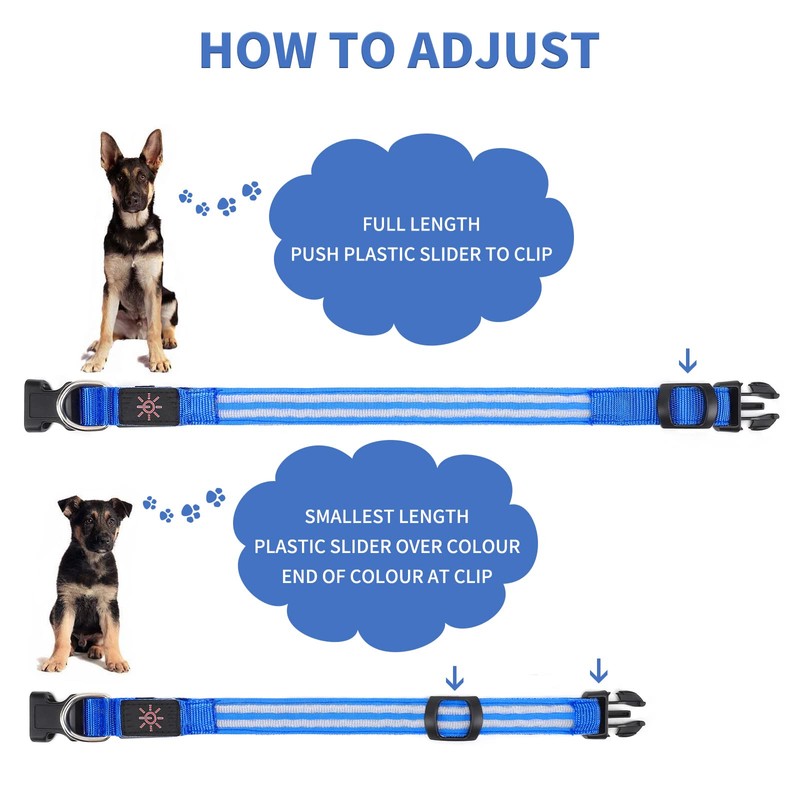 HOW TO ADJUST

FULL LENGTH
PUSH PLASTIC SLIDER TO CLIP

SMALLEST LENGTH
PLASTIC SLIDER OVER COLOUR
END OF COLOUR AT CLIP