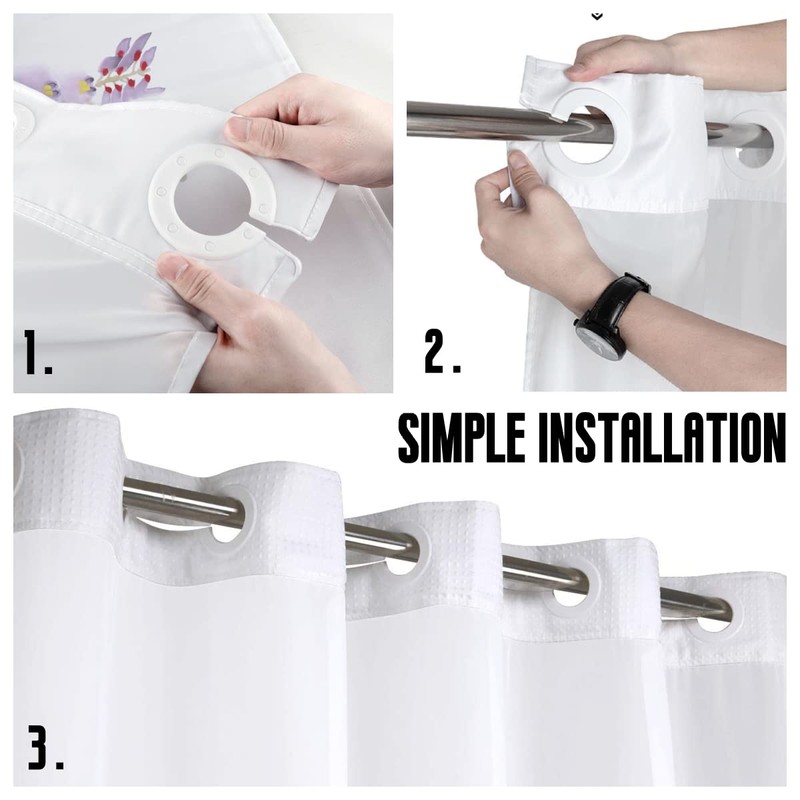 1.

2.

SIMPLE INSTALLATION

3.