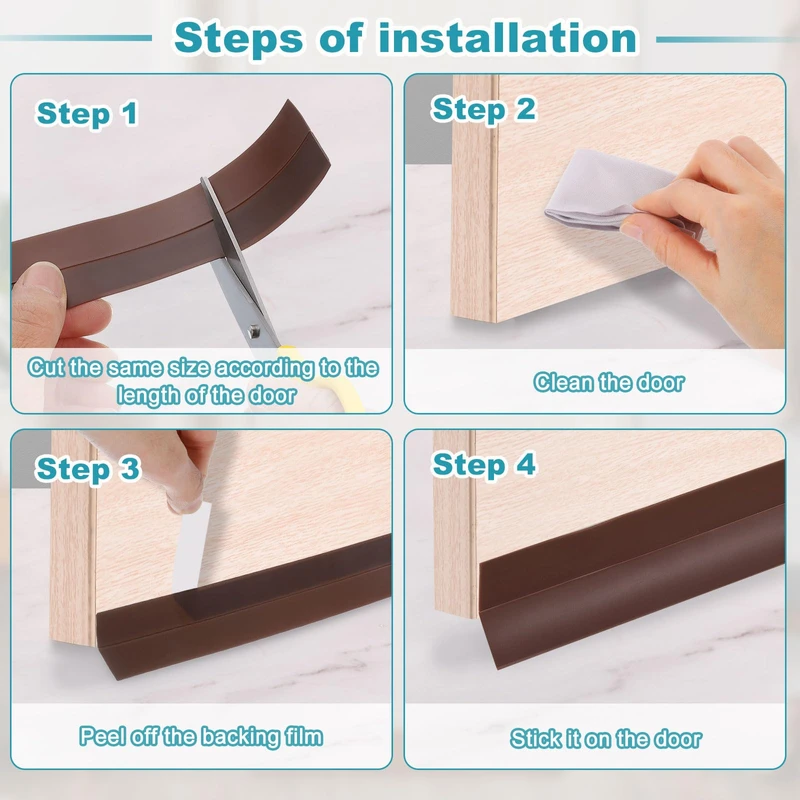 Steps of installation

Step 1

Cut the same size according to the length of the door

Step 2

Clean the door

Step 3

Peel off the backing film

Step 4

Stick it on the door