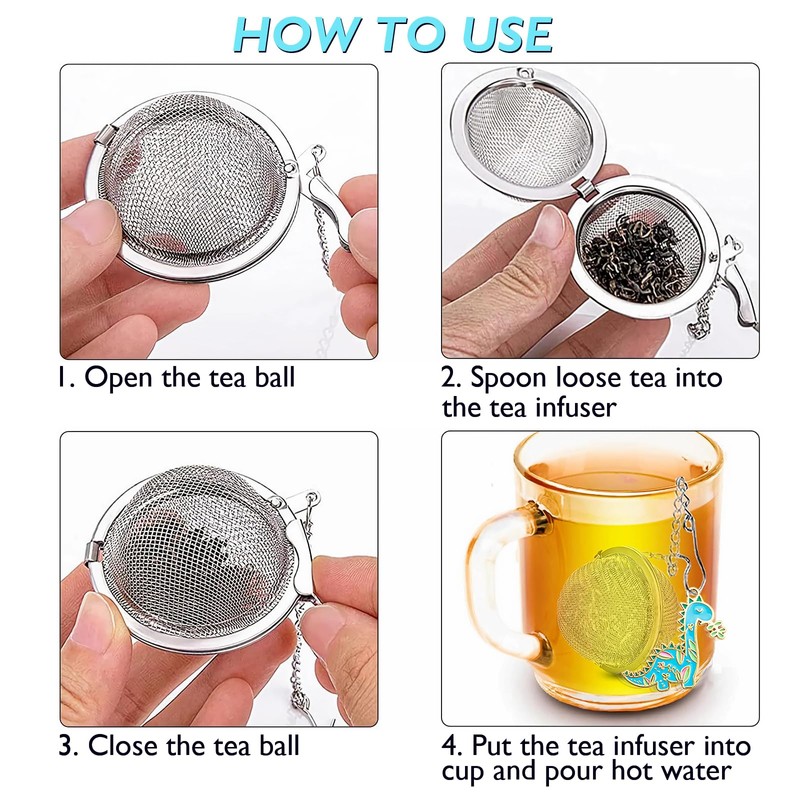 HOW TO USE

1. Open the tea ball

2. Spoon loose tea into the tea infuser

3. Close the tea ball

4. Put the tea infuser into cup and pour hot water