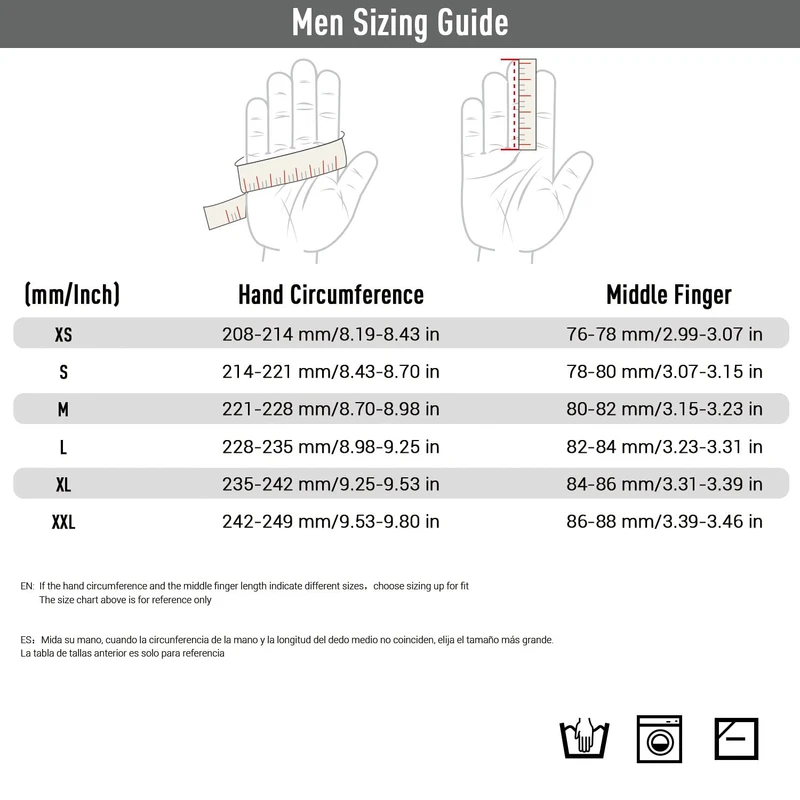 Men Sizing Guide

| (mm/Inch) | Hand Circumference | Middle Finger |
|---|---|---|
| XS | 208-214 mm/8.19-8.43 in | 76-78 mm/2.99-3.07 in |
| S | 214-221 mm/8.43-8.70 in | 78-80 mm/3.07-3.15 in |
| M | 221-228 mm/8.70-8.98 in | 80-82 mm/3.15-3.23 in |
| L | 228-235 mm/8.98-9.25 in | 82-84 mm/3.23-3.31 in |
| XL | 235-242 mm/9.25-9.53 in | 84-86 mm/3.31-3.39 in |
| XXL | 242-249 mm/9.53-9.80 in | 86-88 mm/3.39-3.46 in |

EN: If the hand circumference and the middle finger length indicate different sizes，choose sizing up for fit
The size chart above is for reference only

ES：Mida su mano, cuando la circunferencia de la mano y la longitud del dedo medio no coinciden, elija el tamaño más grande.
La tabla de tallas anterior es solo para referencia