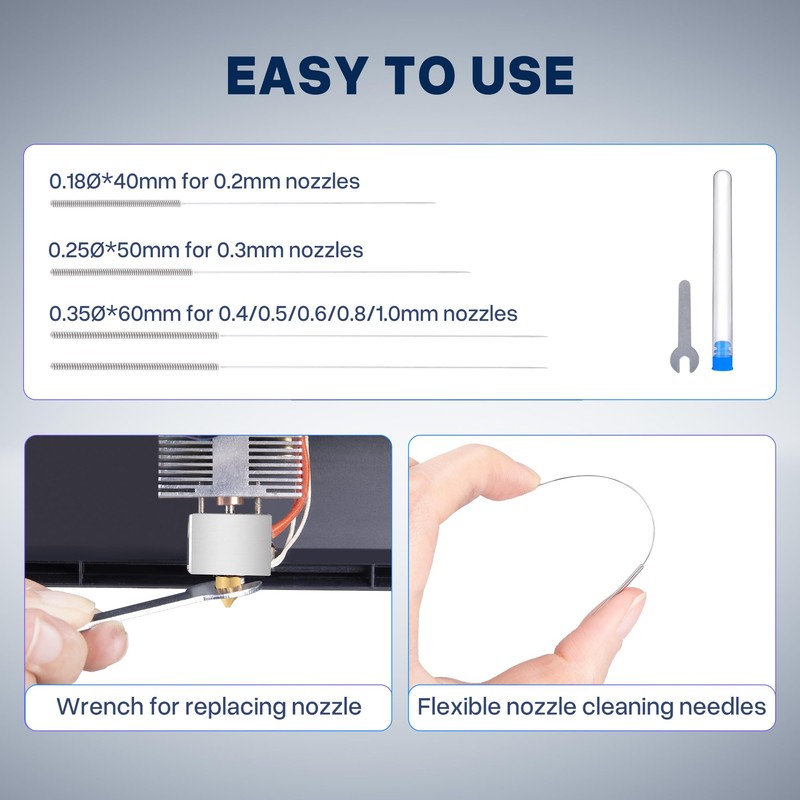 EASY TO USE

0.18Ø*40mm for 0.2mm nozzles

0.25Ø*50mm for 0.3mm nozzles

0.35Ø*60mm for 0.4/0.5/0.6/0.8/1.0mm nozzles

Wrench for replacing nozzle

Flexible nozzle cleaning needles