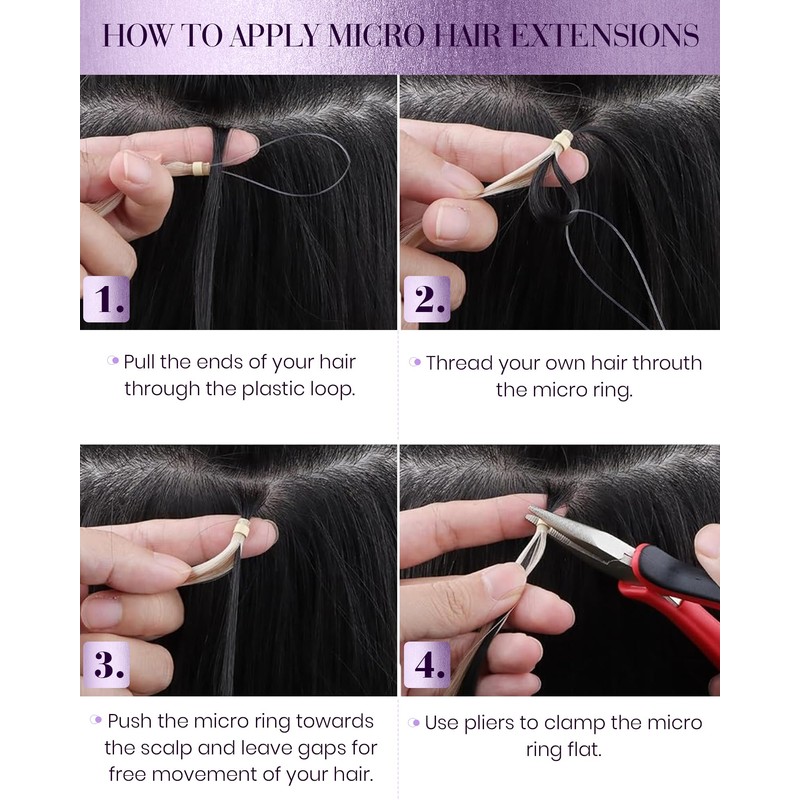 HOW TO APPLY MICRO HAIR EXTENSIONS

1.

Pull the ends of your hair through the plastic loop.

2.

Thread your own hair throuth the micro ring.

3.

Push the micro ring towards the scalp and leave gaps for free movement of your hair.

4.

Use pliers to clamp the micro ring flat.