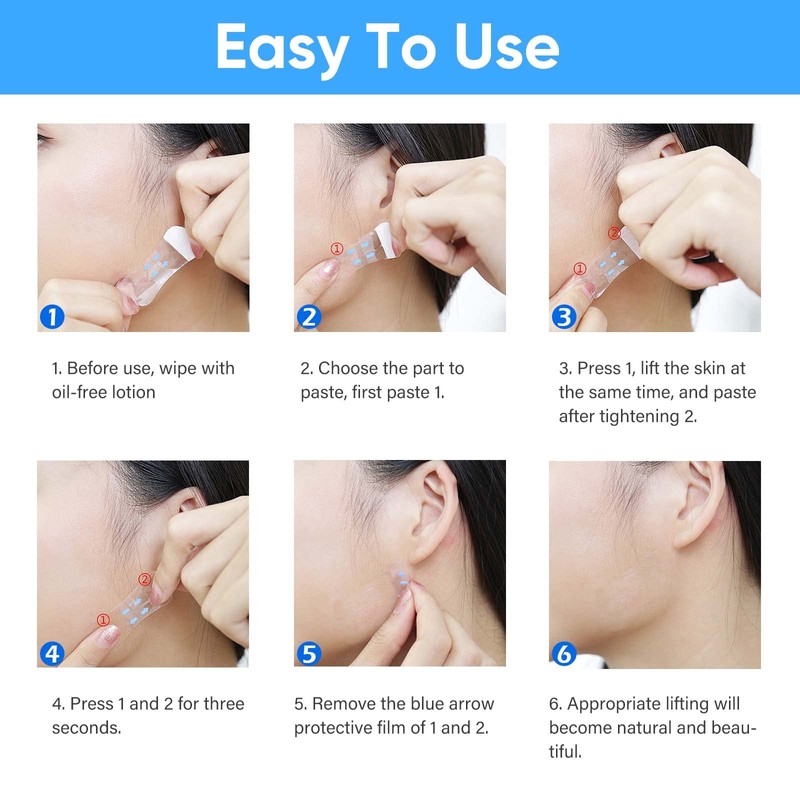 Easy To Use

1

①

1. Before use, wipe with oil-free lotion

①

2

2. Choose the part to paste, first paste 1.

②

①

3

3. Press 1, lift the skin at the same time, and paste after tightening 2.

②

①

4

4. Press 1 and 2 for three seconds.

5

5. Remove the blue arrow protective film of 1 and 2.

6

6. Appropriate lifting will become natural and beautiful.