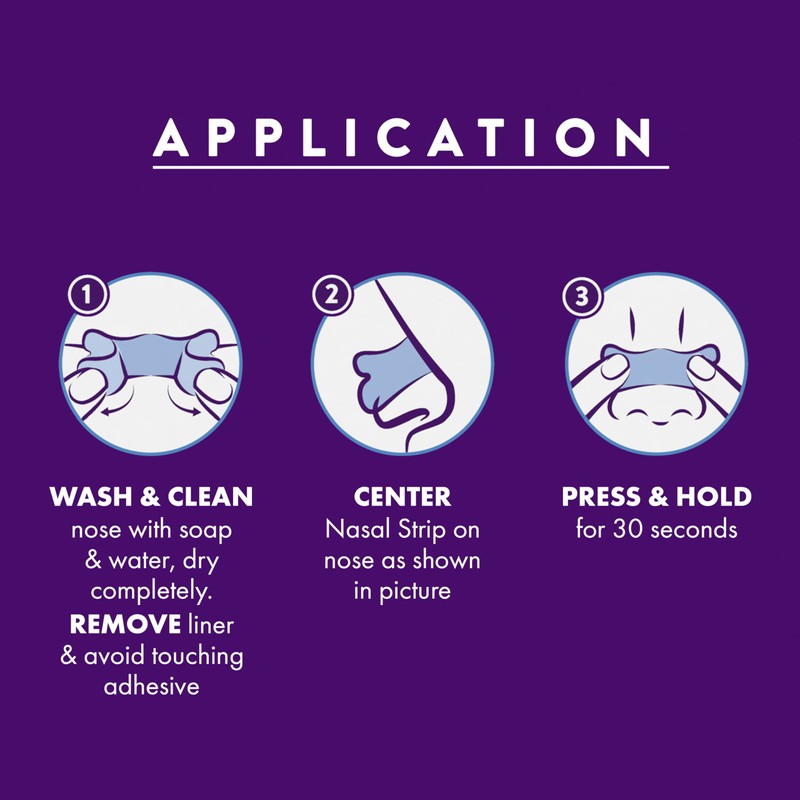 APPLICATION

1

WASH & CLEAN nose with soap & water, dry completely. REMOVE liner & avoid touching adhesive

2

CENTER Nasal Strip on nose as shown in picture

3

PRESS & HOLD for 30 seconds