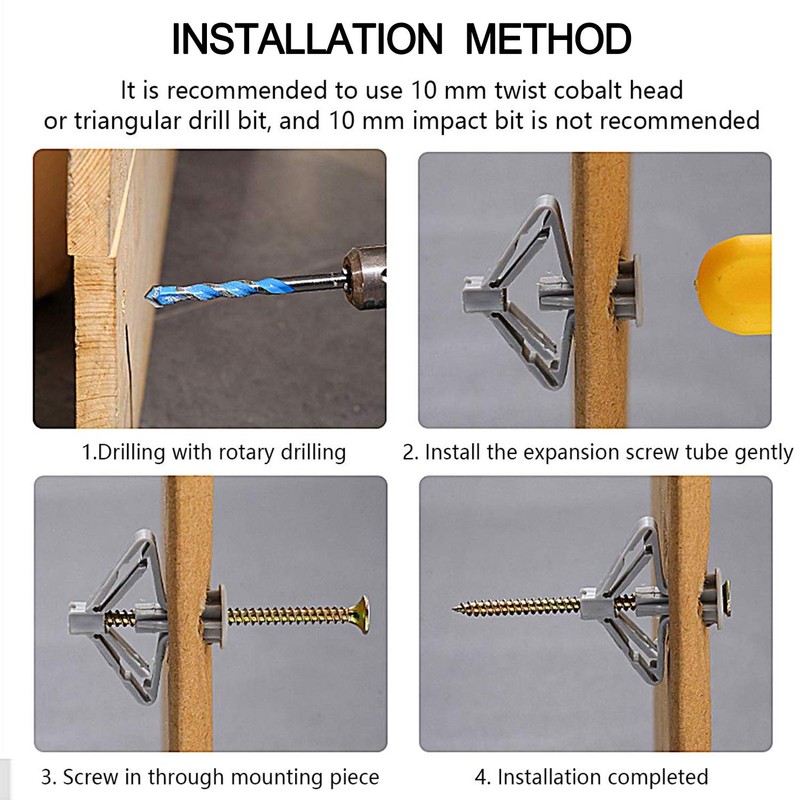 INSTALLATION METHOD

It is recommended to use 10 mm twist cobalt head or triangular drill bit, and 10 mm impact bit is not recommended

1.Drilling with rotary drilling

2. Install the expansion screw tube gently

3. Screw in through mounting piece

4. Installation completed