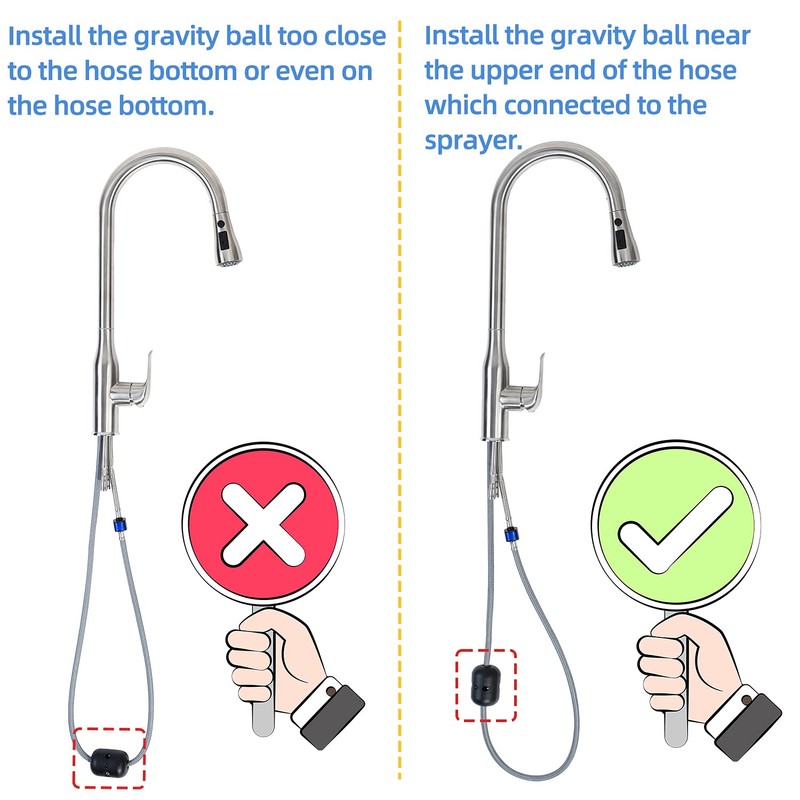 Install the gravity ball too close to the hose bottom or even on the hose bottom.

Install the gravity ball near the upper end of the hose which connected to the sprayer.