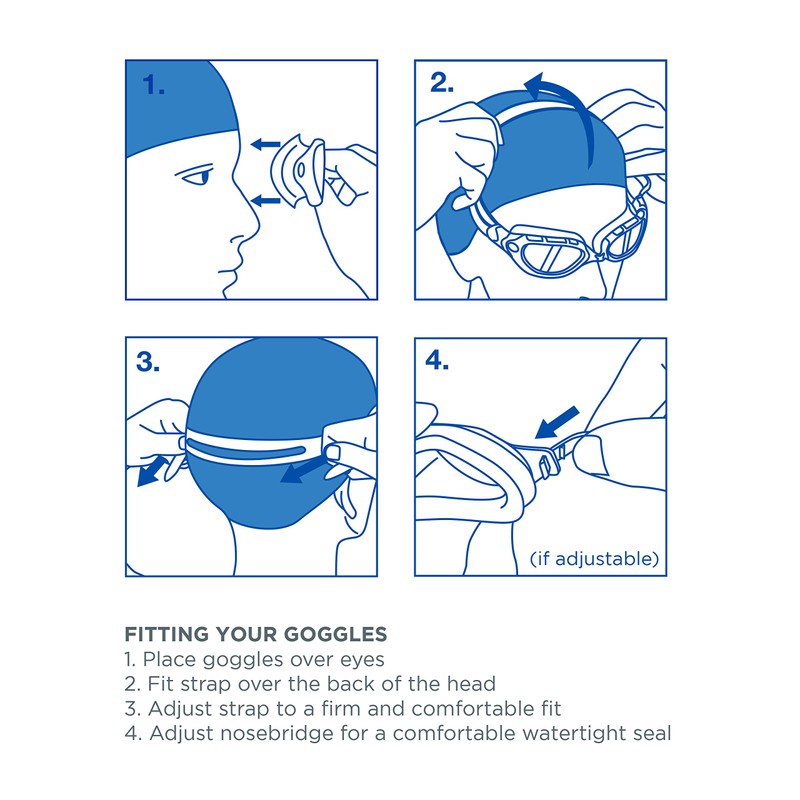 1.

2.

3.

4.

(if adjustable)

FITTING YOUR GOGGLES
1. Place goggles over eyes
2. Fit strap over the back of the head
3. Adjust strap to a firm and comfortable fit
4. Adjust nosebridge for a comfortable watertight seal