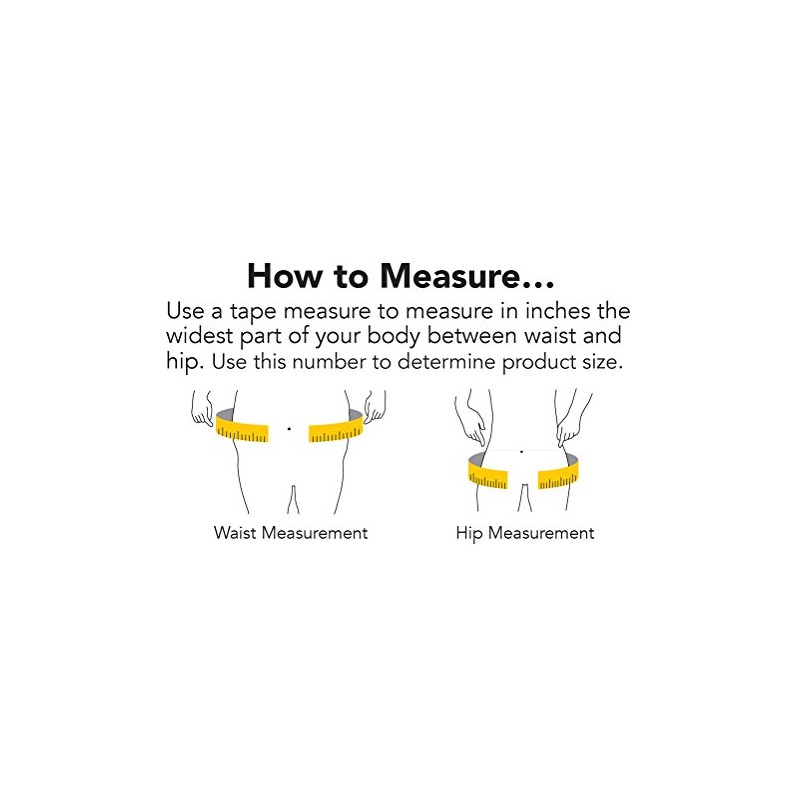 How to Measure...

Use a tape measure to measure in inches the widest part of your body between waist and hip. Use this number to determine product size.

Waist Measurement

Hip Measurement