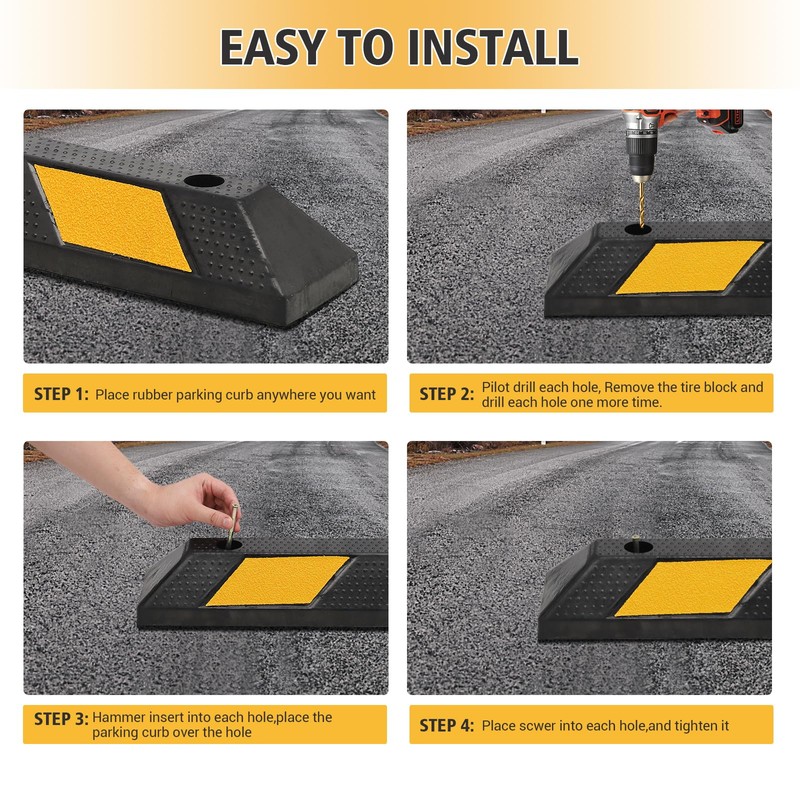 EASY TO INSTALL

STEP 1: Place rubber parking curb anywhere you want

STEP 2: Pilot drill each hole, Remove the tire block and drill each hole one more time.

STEP 3: Hammer insert into each hole,place the parking curb over the hole

STEP 4: Place scwer into each hole,and tighten it