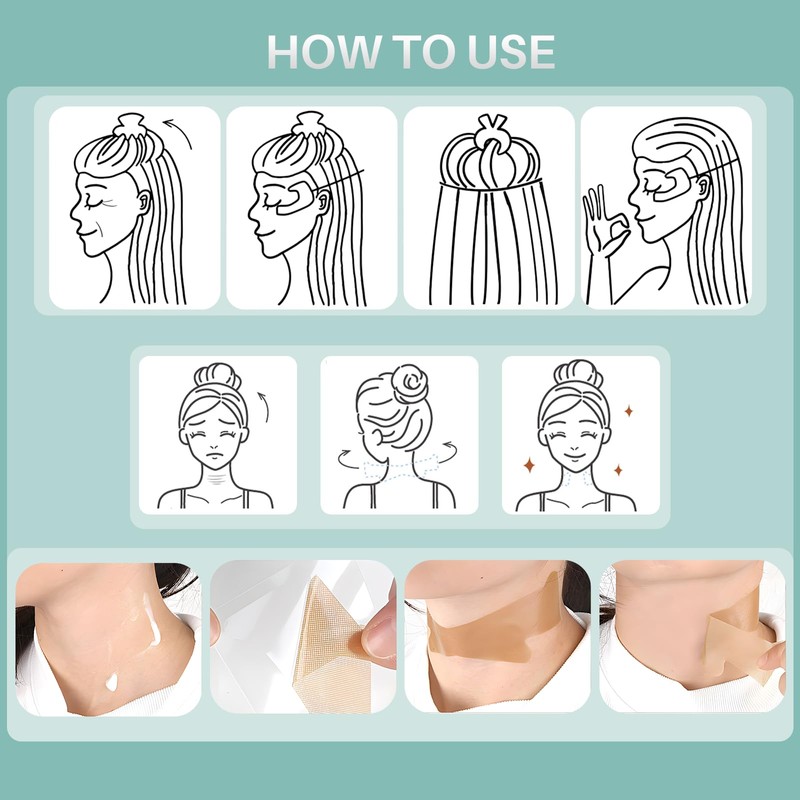 HOW TO USE