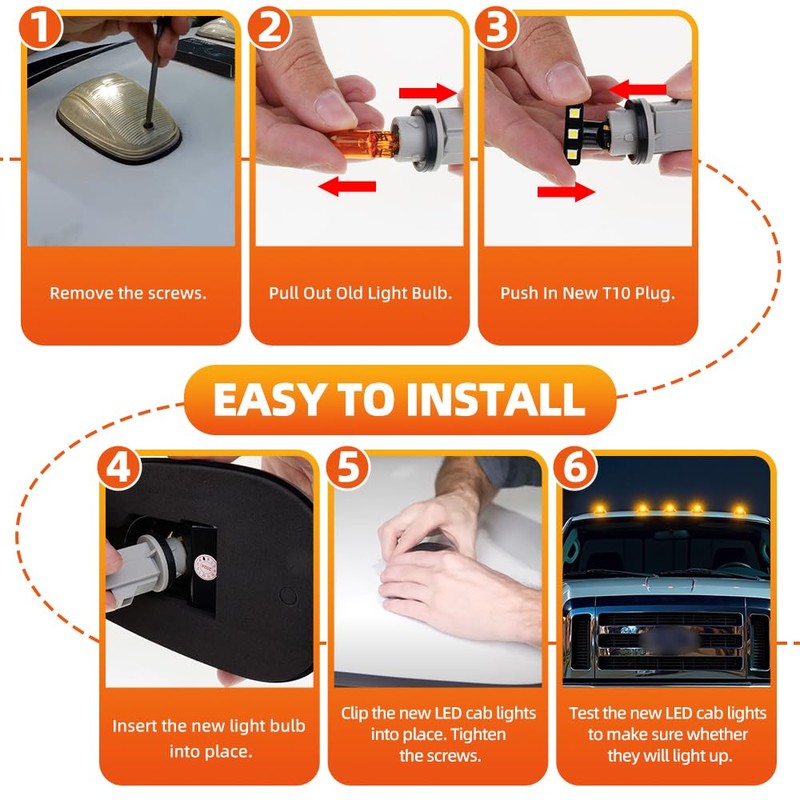 1

Remove the screws.

2

Pull Out Old Light Bulb.

3

Push In New T10 Plug.

EASY TO INSTALL

4

Insert the new light bulb into place.

5

Clip the new LED cab lights into place. Tighten the screws.

6

Test the new LED cab lights to make sure whether they will light up.