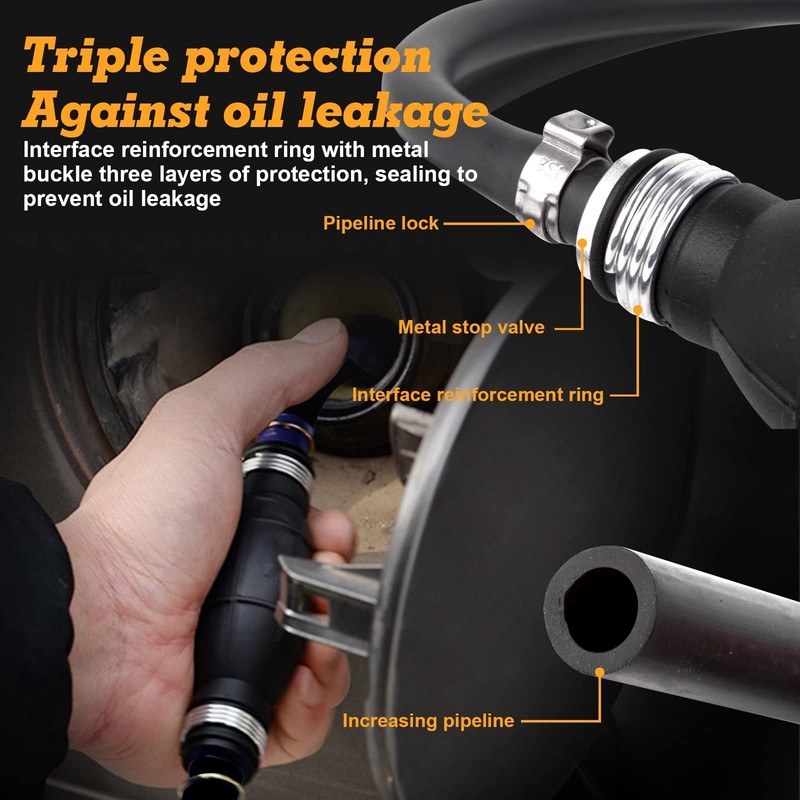 Triple protection
Against oil leakage

Interface reinforcement ring with metal buckle three layers of protection, sealing to prevent oil leakage

Pipeline lock

Metal stop valve

Interface reinforcement ring

Increasing pipeline