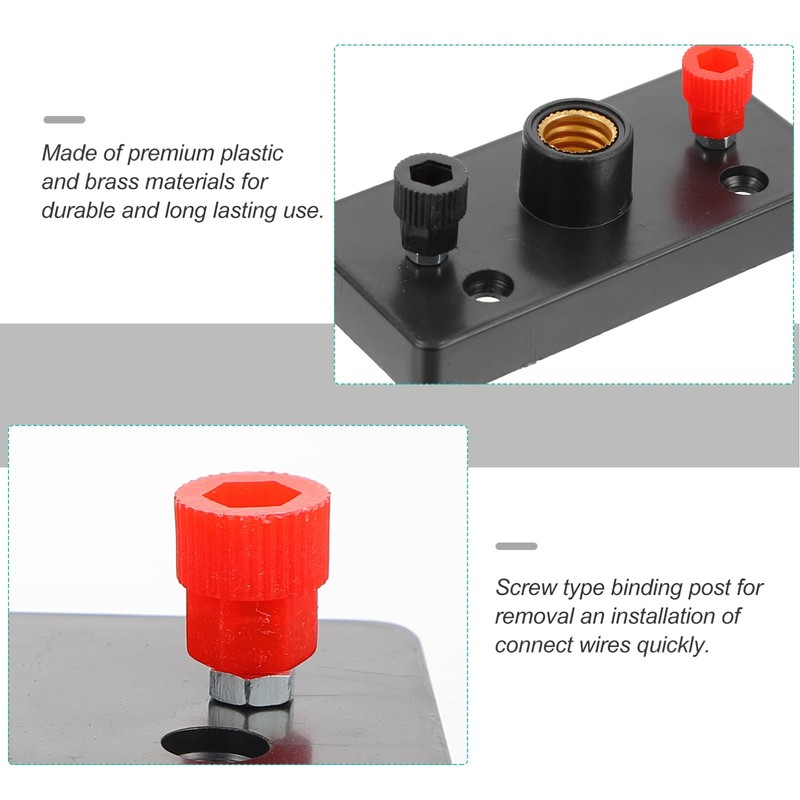 Made of premium plastic and brass materials for durable and long lasting use.

Screw type binding post for removal an installation of connect wires quickly.